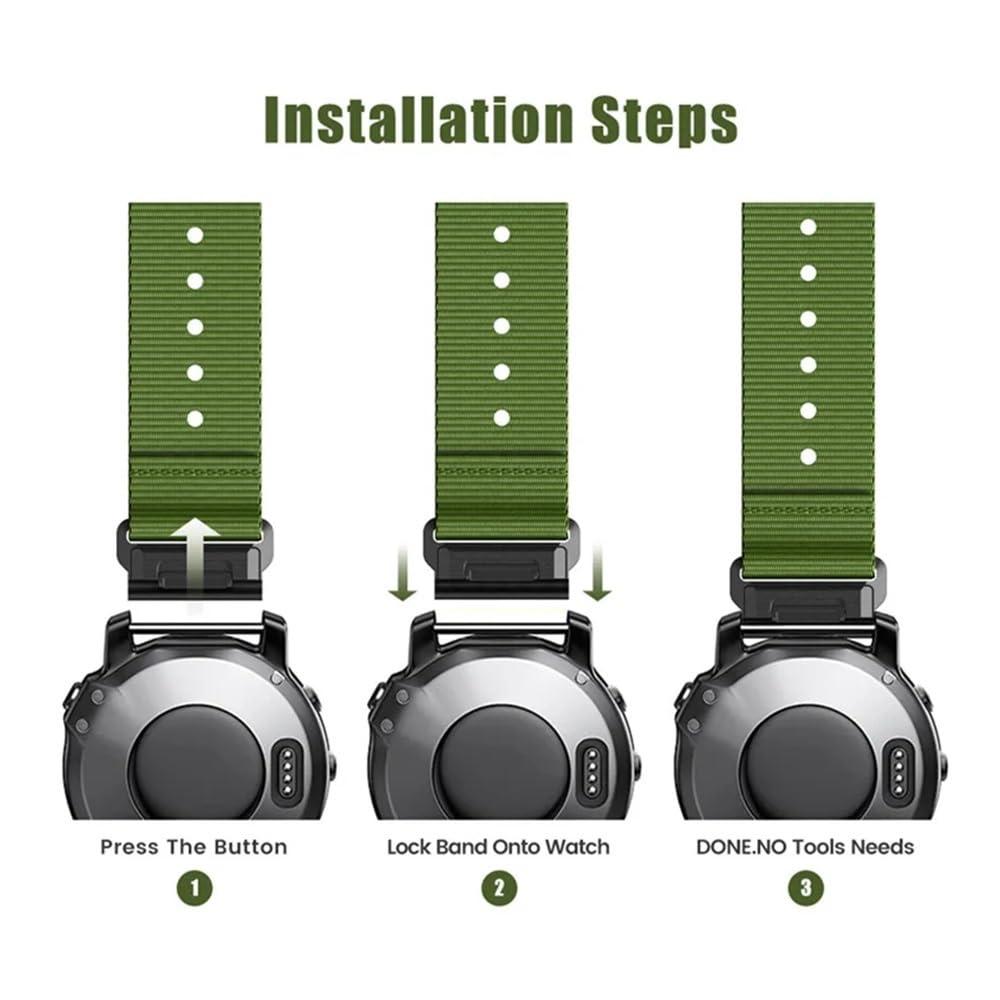 Installation Steps

Press The Button

1

Lock Band Onto Watch

2

DONE.NO Tools Needs

3