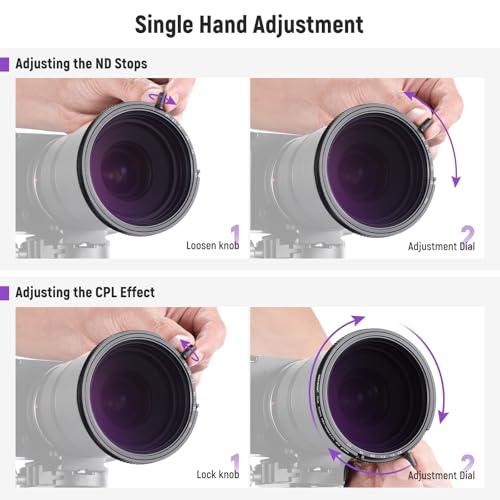 Single Hand Adjustment

Adjusting the ND Stops

1
Loosen knob

2
Adjustment Dial

Adjusting the CPL Effect

1
Lock knob

2
Adjustment Dial