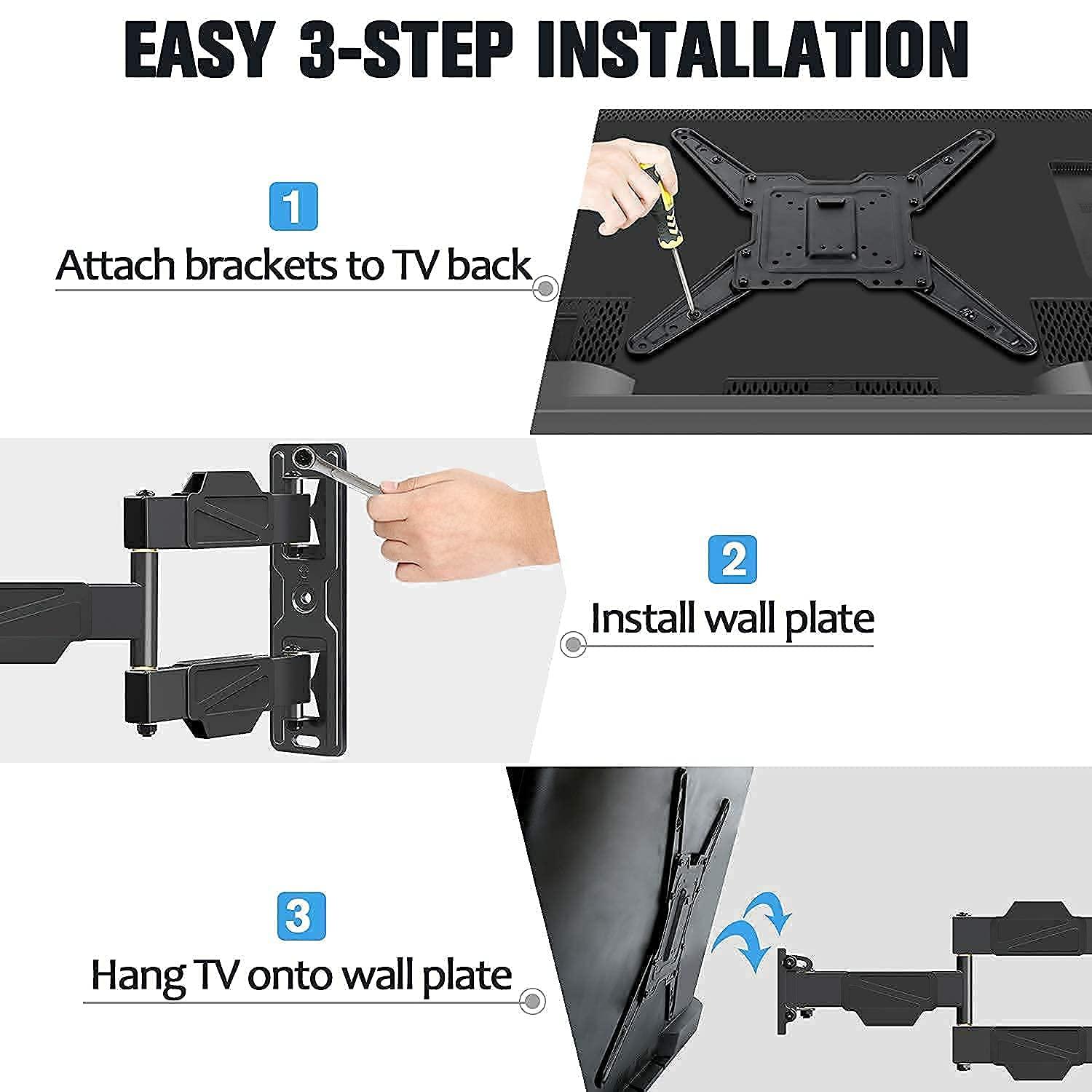 EASY 3-STEP INSTALLATION

1
Attach brackets to TV back

2
Install wall plate

3
Hang TV onto wall plate