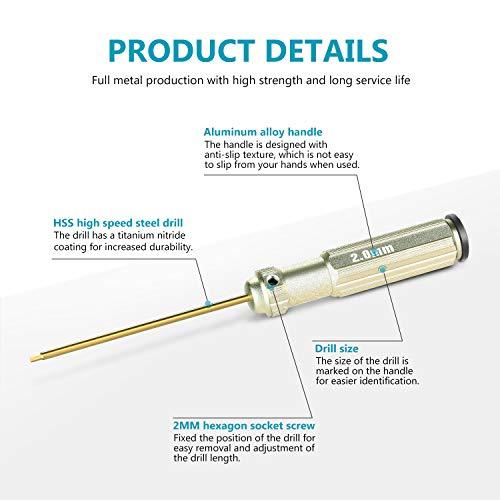 PRODUCT DETAILS

Full metal production with high strength and long service life

Aluminum alloy handle
The handle is designed with anti-slip texture, which is not easy to slip from your hands when used.

HSS high speed steel drill
The drill has a titanium nitride coating for increased durability.

2.0mm

Drill size
The size of the drill is marked on the handle for easier identification.

2MM hexagon socket screw
Fixed the position of the drill for easy removal and adjustment of the drill length.