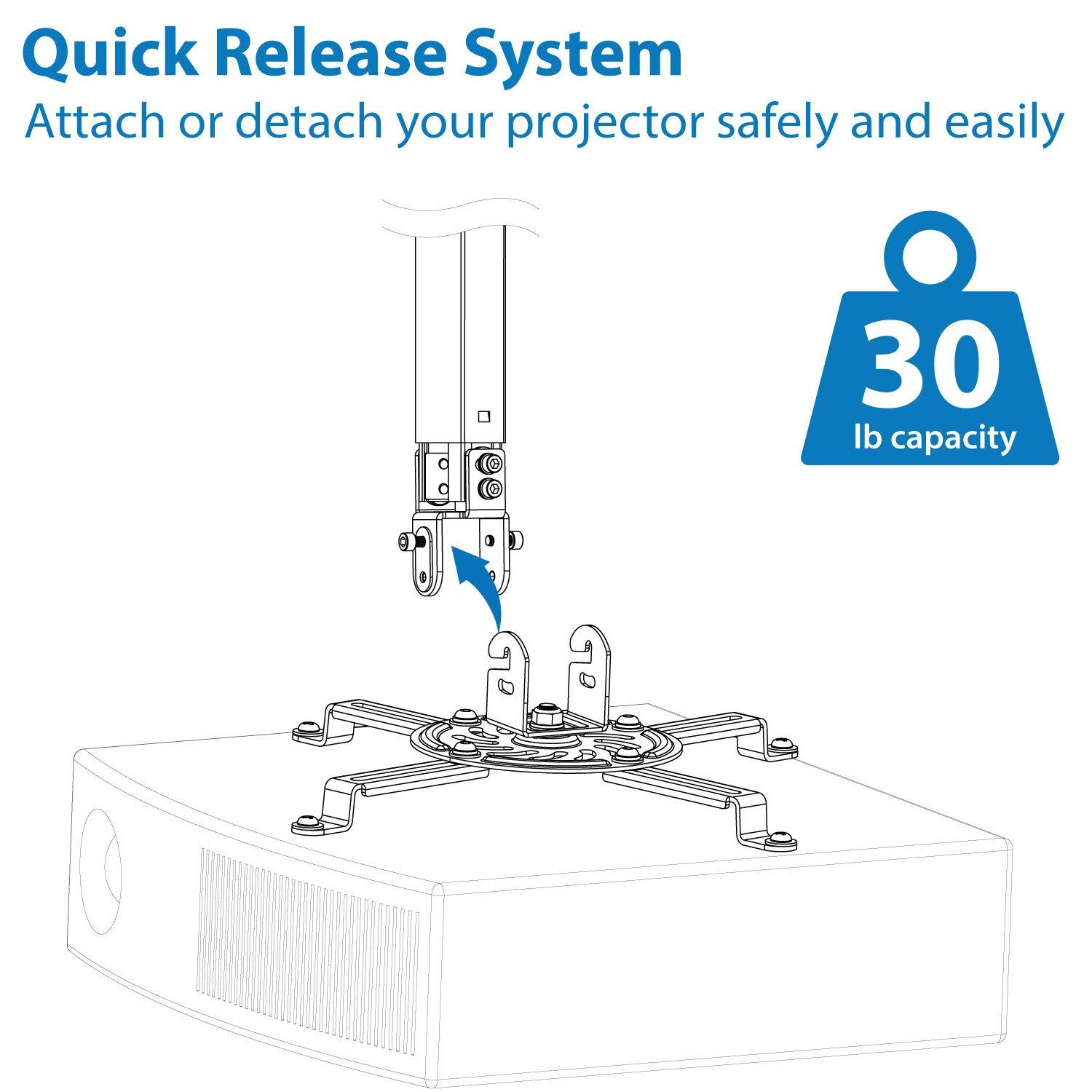 Quick Release System
Attach or detach your projector safely and easily

30
lb capacity