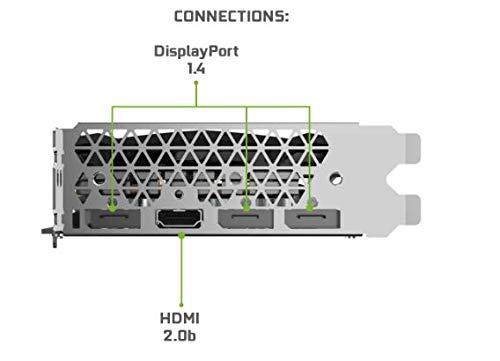 CONNECTIONS:

DisplayPort
1.4

HDMI
2.0b