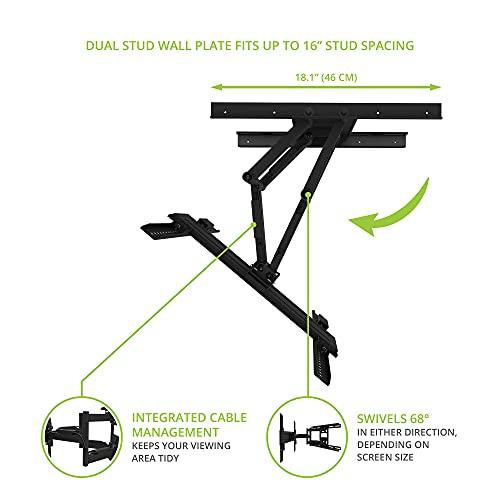 DUAL STUD WALL PLATE FITS UP TO 16" STUD SPACING

18.1" (46 CM)

INTEGRATED CABLE MANAGEMENT
KEEPS YOUR VIEWING AREA TIDY

SWIVELS 68°
IN EITHER DIRECTION, DEPENDING ON SCREEN SIZE