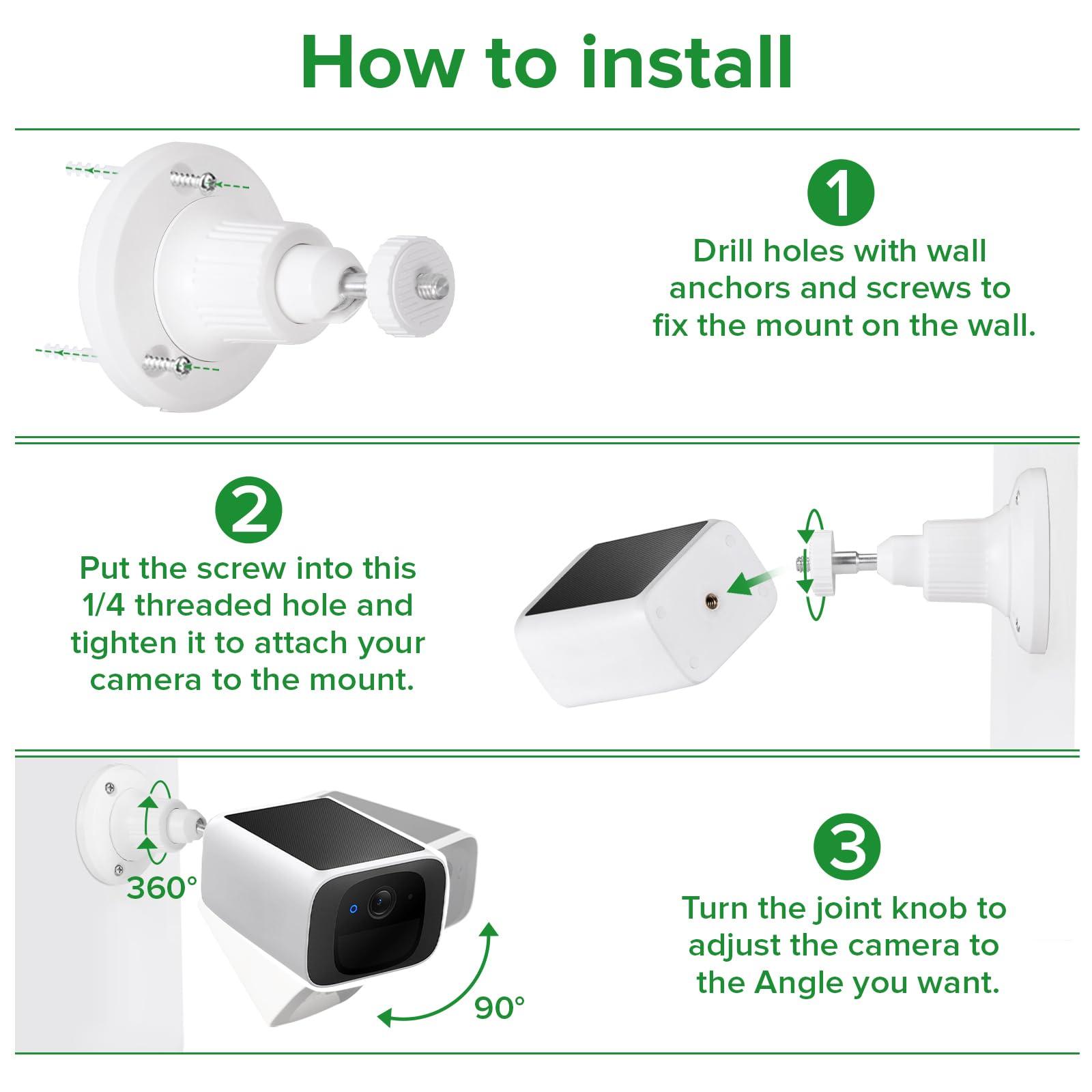 How to install

1

Drill holes with wall anchors and screws to fix the mount on the wall.

2

Put the screw into this 1/4 threaded hole and tighten it to attach your camera to the mount.

360°

90°

3

Turn the joint knob to adjust the camera to the Angle you want.