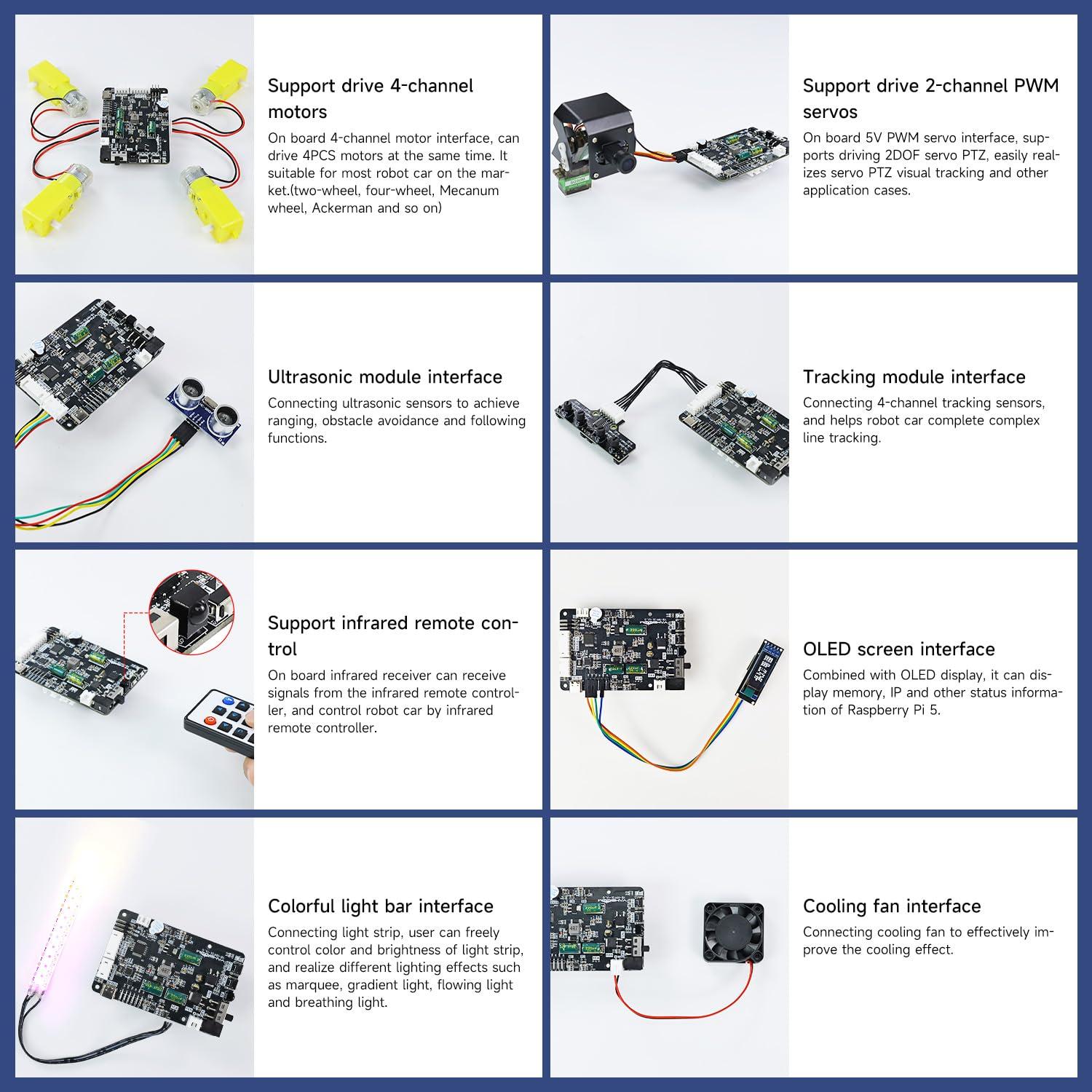 Support drive 4-channel motors

On board 4-channel motor interface, can drive 4PCS motors at the same time. It suitable for most robot car on the market.(two-wheel, four-wheel, Mecanum wheel, Ackerman and so on)

Support drive 2-channel PWM servos

On board 5V PWM servo interface, supports driving 2DOF servo PTZ, easily realizes servo PTZ visual tracking and other application cases.

Ultrasonic module interface

Connecting ultrasonic sensors to achieve ranging, obstacle avoidance and following functions.

Tracking module interface

Connecting 4-channel tracking sensors, and helps robot car complete complex line tracking.

Support infrared remote control

On board infrared receiver can receive signals from the infrared remote controller, and control robot car by infrared remote controller.

OLED screen interface

Combined with OLED display, it can display memory, IP and other status information of Raspberry Pi 5.

Colorful light bar interface

Connecting light strip, user can freely control color and brightness of light strip, and realize different lighting effects such as marquee, gradient light, flowing light and breathing light.

Cooling fan interface

Connecting cooling fan to effectively improve the cooling effect.