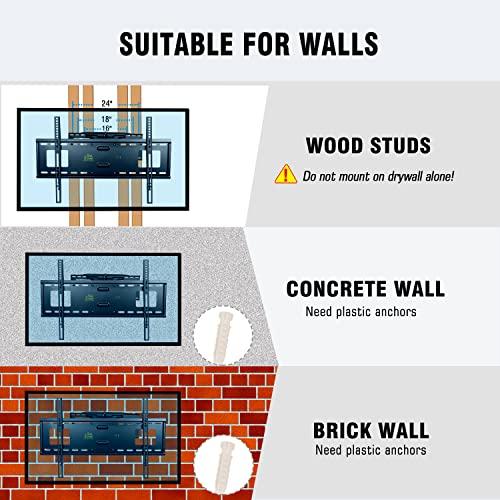 SUITABLE FOR WALLS

24"

18"

16"

WOOD STUDS

Do not mount on drywall alone!

CONCRETE WALL

Need plastic anchors

BRICK WALL

Need plastic anchors