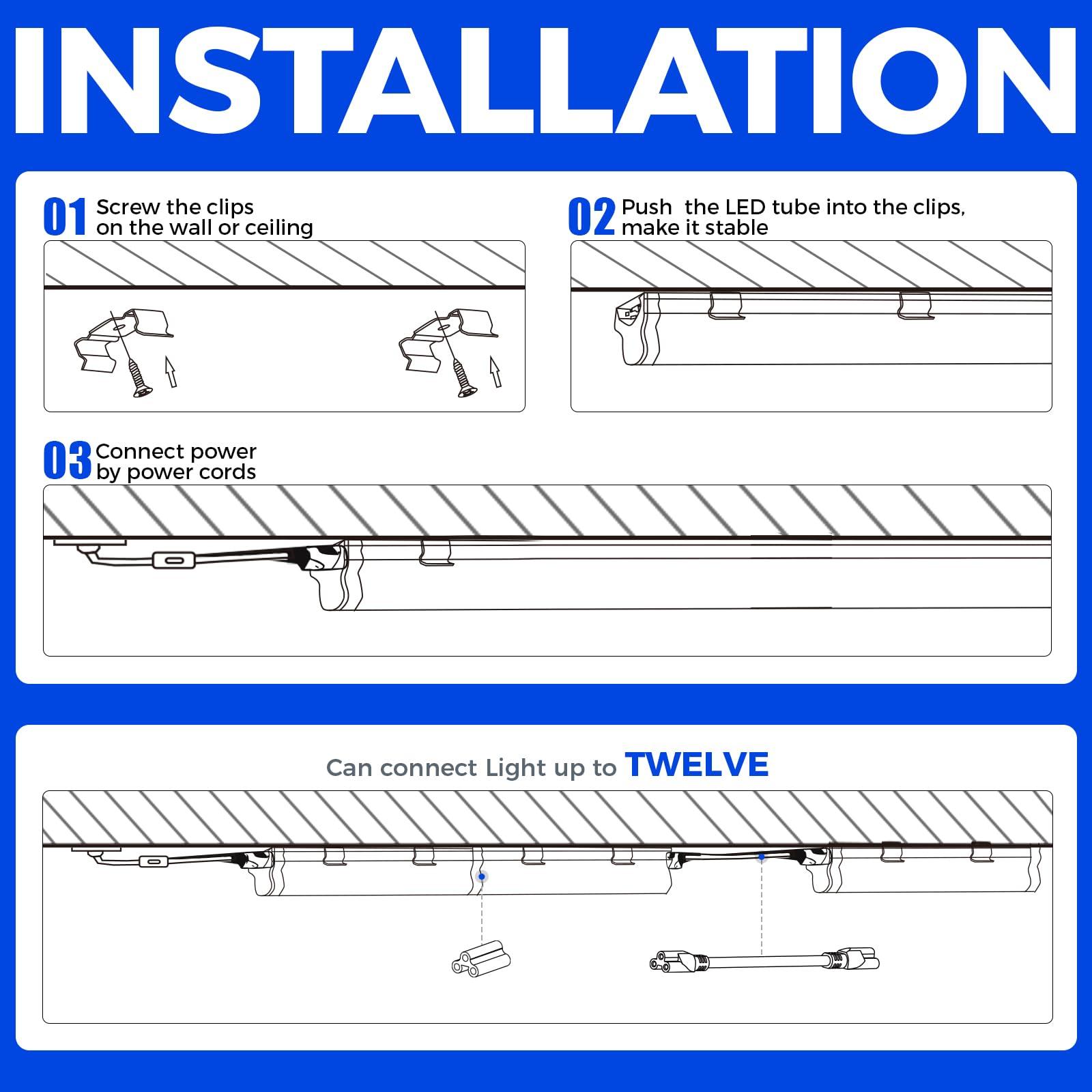 INSTALLATION

01 Screw the clips on the wall or ceiling

02 Push the LED tube into the clips, make it stable

03 Connect power by power cords

Can connect Light up to TWELVE