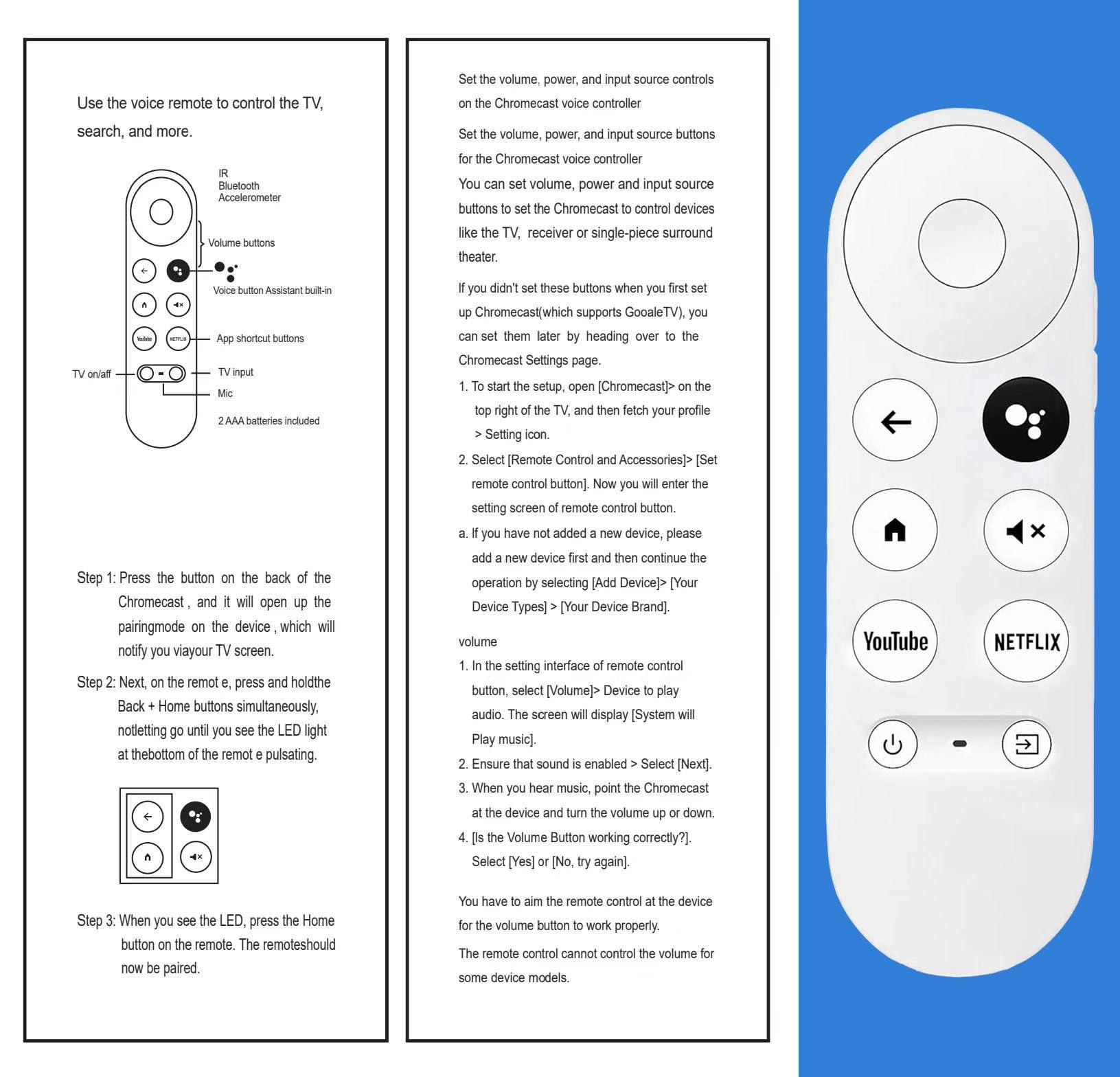 Use the voice remote to control the TV, search, and more.

IR
Bluetooth
Accelerometer

Volume buttons

Voice button Assistant built-in

YouTube NETFLIX

App shortcut buttons

TV on/aff

TV input

Mic

2 AAA batteries included

Step 1: Press the button on the back of the Chromecast , and it will open up the pairingmode on the device , which will notify you viayour TV screen.

Step 2: Next, on the remot e, press and holdthe Back + Home buttons simultaneously, notletting go until you see the LED light at thebottom of the remot e pulsating.

Step 3: When you see the LED, press the Home button on the remote. The remoteshould now be paired.

Set the volume, power, and input source controls on the Chromecast voice controller

Set the volume, power, and input source buttons for the Chromecast voice controller

You can set volume, power and input source buttons to set the Chromecast to control devices like the TV, receiver or single-piece surround theater.

If you didn't set these buttons when you first set up Chromecast(which supports GooaleTV), you can set them later by heading over to the Chromecast Settings page.

1. To start the setup, open [Chromecast]> on the top right of the TV, and then fetch your profile > Setting icon.
2. Select [Remote Control and Accessories]> [Set remote control button]. Now you will enter the setting screen of remote control button.
a. If you have not added a new device, please add a new device first and then continue the operation by selecting [Add Device]> [Your Device Types] > [Your Device Brand].

volume

1. In the setting interface of remote control button, select [Volume]> Device to play audio. The screen will display [System will Play music].
2. Ensure that sound is enabled > Select [Next].
3. When you hear music, point the Chromecast at the device and turn the volume up or down.
4. [Is the Volume Button working correctly?]. Select [Yes] or [No, try again].

You have to aim the remote control at the device for the volume button to work properly.

The remote control cannot control the volume for some device models.

YouTube
NETFLIX