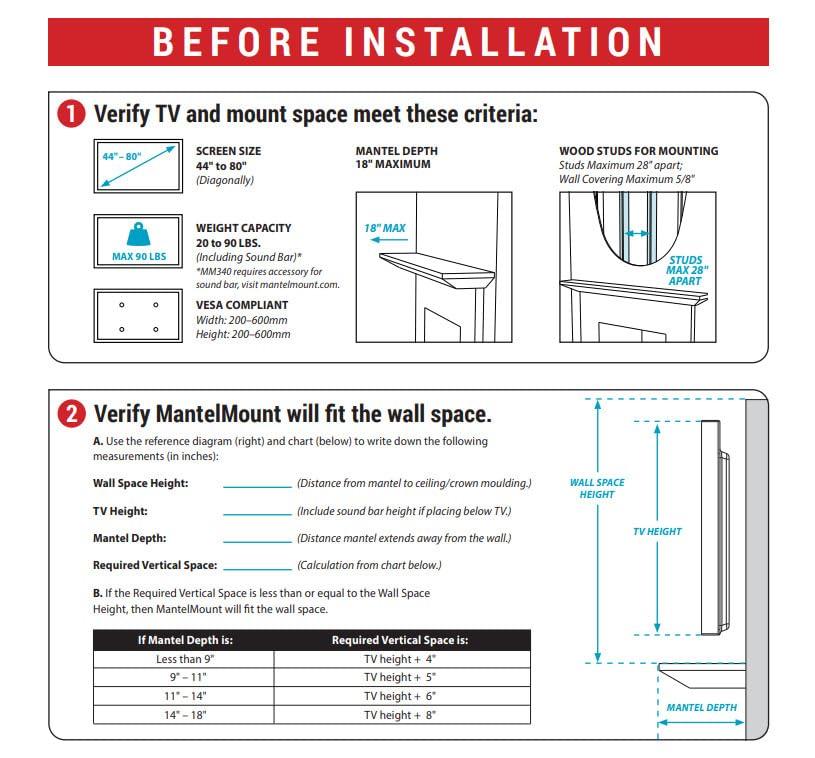 BEFORE INSTALLATION

1 Verify TV and mount space meet these criteria:

44" – 80"

SCREEN SIZE
44" to 80"
(Diagonally)

MAX 90 LBS

WEIGHT CAPACITY
20 to 90 LBS.
(Including Sound Bar)*
*MM340 requires accessory for sound bar, visit mantelmount.com.

VESA COMPLIANT
Width: 200–600mm
Height: 200–600mm

MANTEL DEPTH
18" MAXIMUM

18" MAX

WOOD STUDS FOR MOUNTING
Studs Maximum 28" apart;
Wall Covering Maximum 5/8"

STUDS MAX 28" APART

2 Verify MantelMount will fit the wall space.

A. Use the reference diagram (right) and chart (below) to write down the following measurements (in inches):

Wall Space Height: ________ (Distance from mantel to ceiling/crown moulding.)

TV Height: ________ (Include sound bar height if placing below TV.)

Mantel Depth: ________ (Distance mantel extends away from the wall.)

Required Vertical Space: ________ (Calculation from chart below.)

B. If the Required Vertical Space is less than or equal to the Wall Space Height, then MantelMount will fit the wall space.

| If Mantel Depth is: | Required Vertical Space is: |
|---|---|
| Less than 9" | TV height + 4" |
| 9" – 11" | TV height + 5" |
| 11" – 14" | TV height + 6" |
| 14" – 18" | TV height + 8" |

WALL SPACE HEIGHT

TV HEIGHT

MANTEL DEPTH