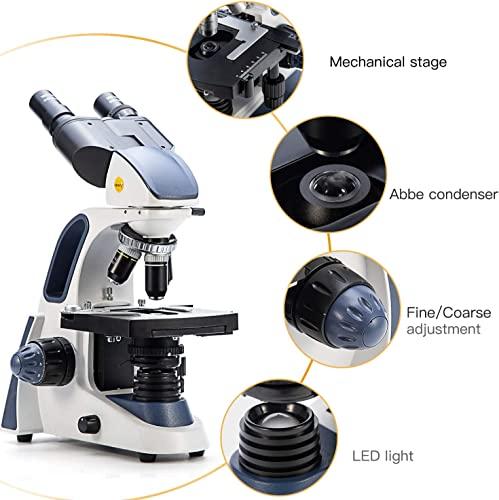 Mechanical stage

Abbe condenser

Fine/Coarse adjustment

LED light