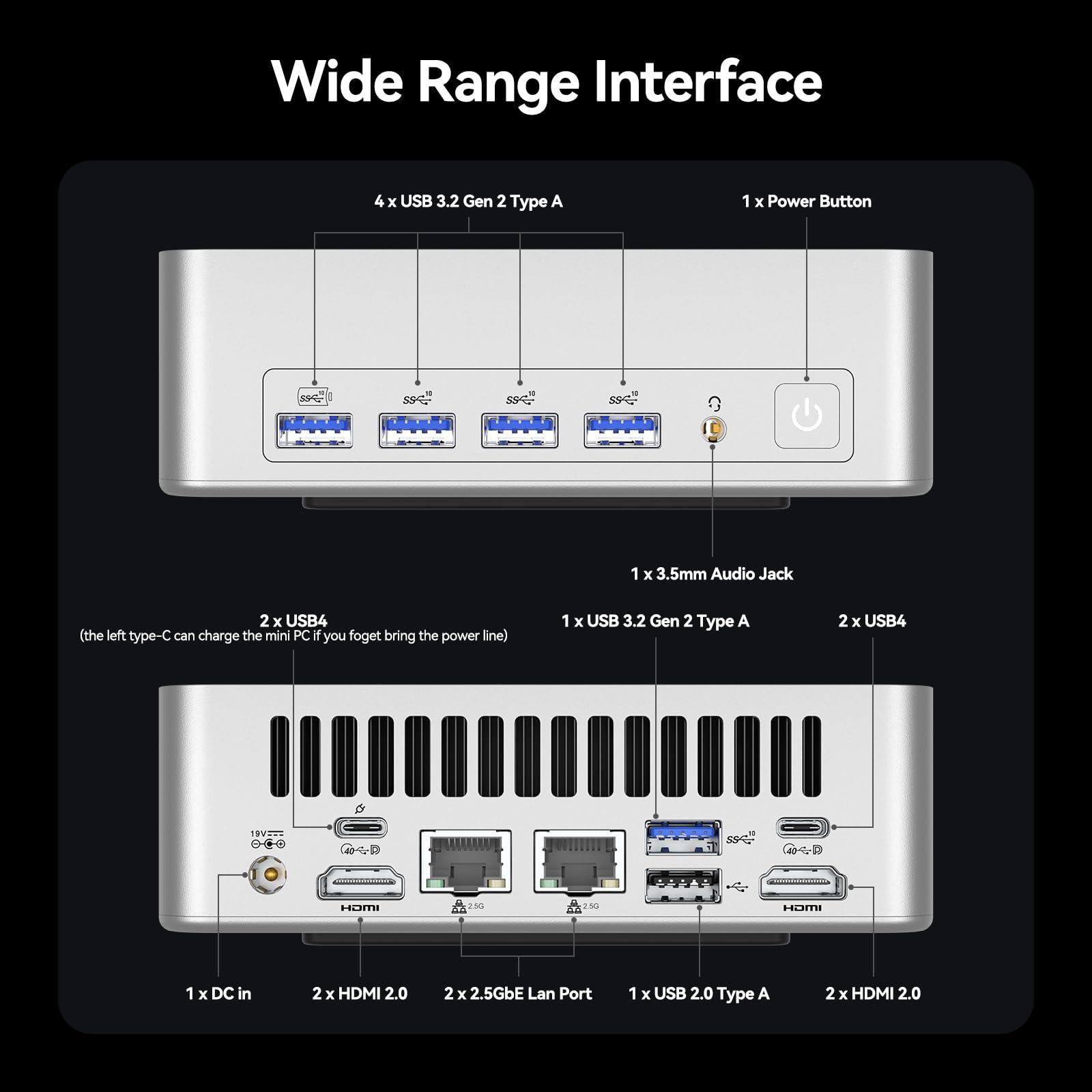 Wide Range Interface

4 x USB 3.2 Gen 2 Type A

1 x Power Button

SS 10
SS 10
SS 10
SS 10

1 x 3.5mm Audio Jack

2 x USB4
(the left type-C can charge the mini PC if you foget bring the power line)

1 x USB 3.2 Gen 2 Type A

2 x USB4

19V

40

HDMI

2.5G

2.5G

SS 10

40

HDMI

1 x DC in

2 x HDMI 2.0

2 x 2.5GbE Lan Port

1 x USB 2.0 Type A

2 x HDMI 2.0