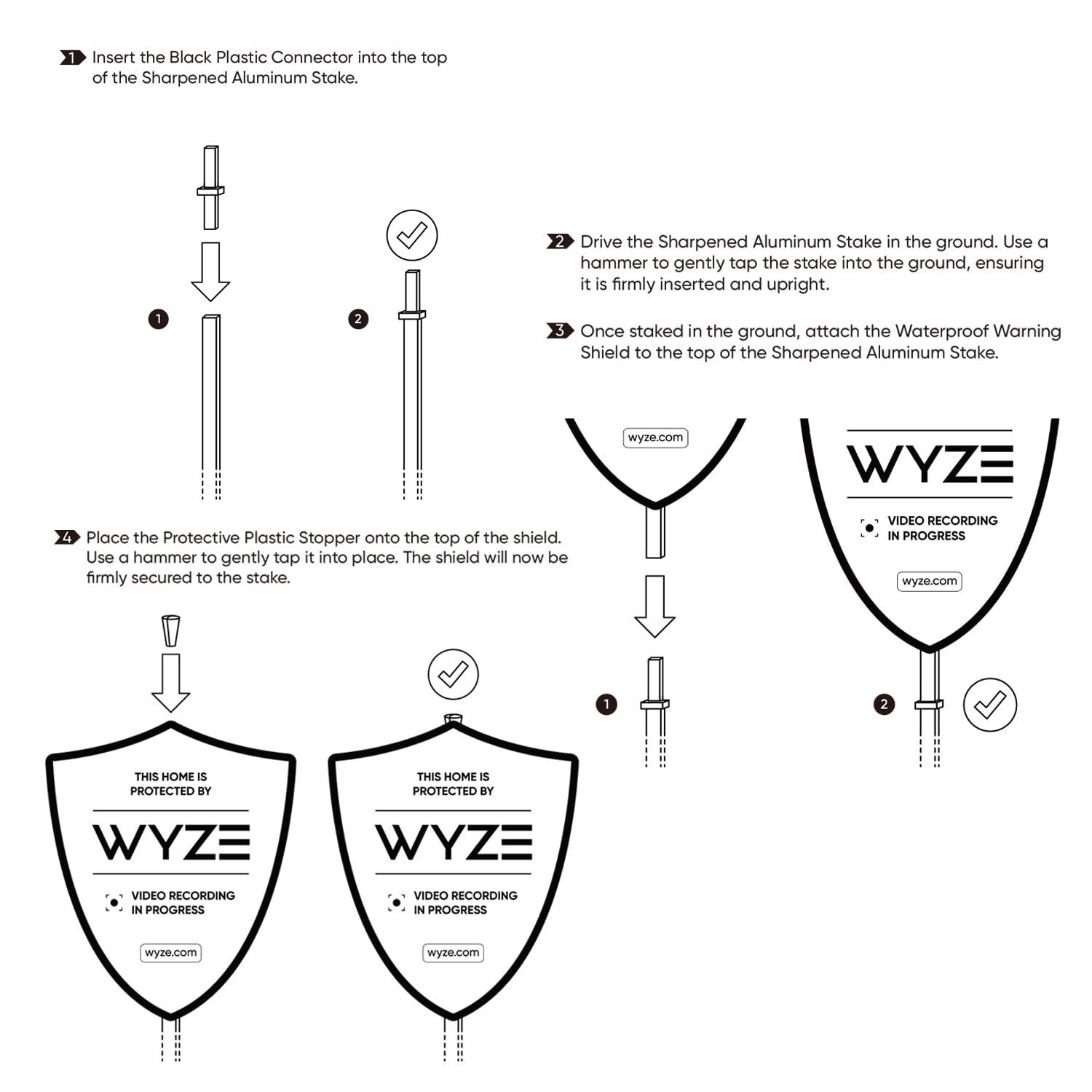 1 Insert the Black Plastic Connector into the top of the Sharpened Aluminum Stake.

1

2

2 Drive the Sharpened Aluminum Stake in the ground. Use a hammer to gently tap the stake into the ground, ensuring it is firmly inserted and upright.

3 Once staked in the ground, attach the Waterproof Warning Shield to the top of the Sharpened Aluminum Stake.

wyze.com

1

WYZE

VIDEO RECORDING IN PROGRESS

wyze.com

2

4 Place the Protective Plastic Stopper onto the top of the shield. Use a hammer to gently tap it into place. The shield will now be firmly secured to the stake.

THIS HOME IS PROTECTED BY

WYZE

VIDEO RECORDING IN PROGRESS

wyze.com

THIS HOME IS PROTECTED BY

WYZE

VIDEO RECORDING IN PROGRESS

wyze.com