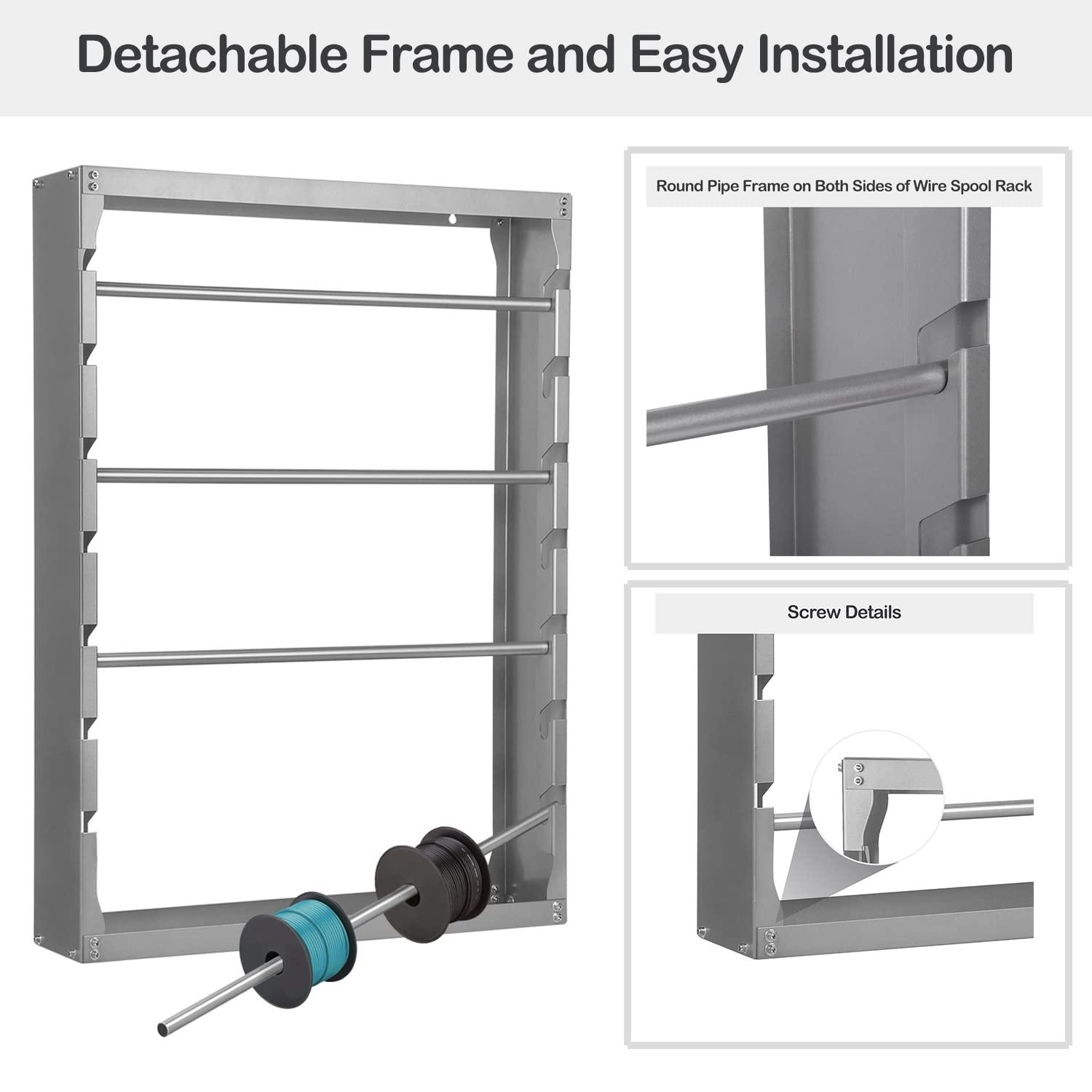 Detachable Frame and Easy Installation

Round Pipe Frame on Both Sides of Wire Spool Rack

Screw Details