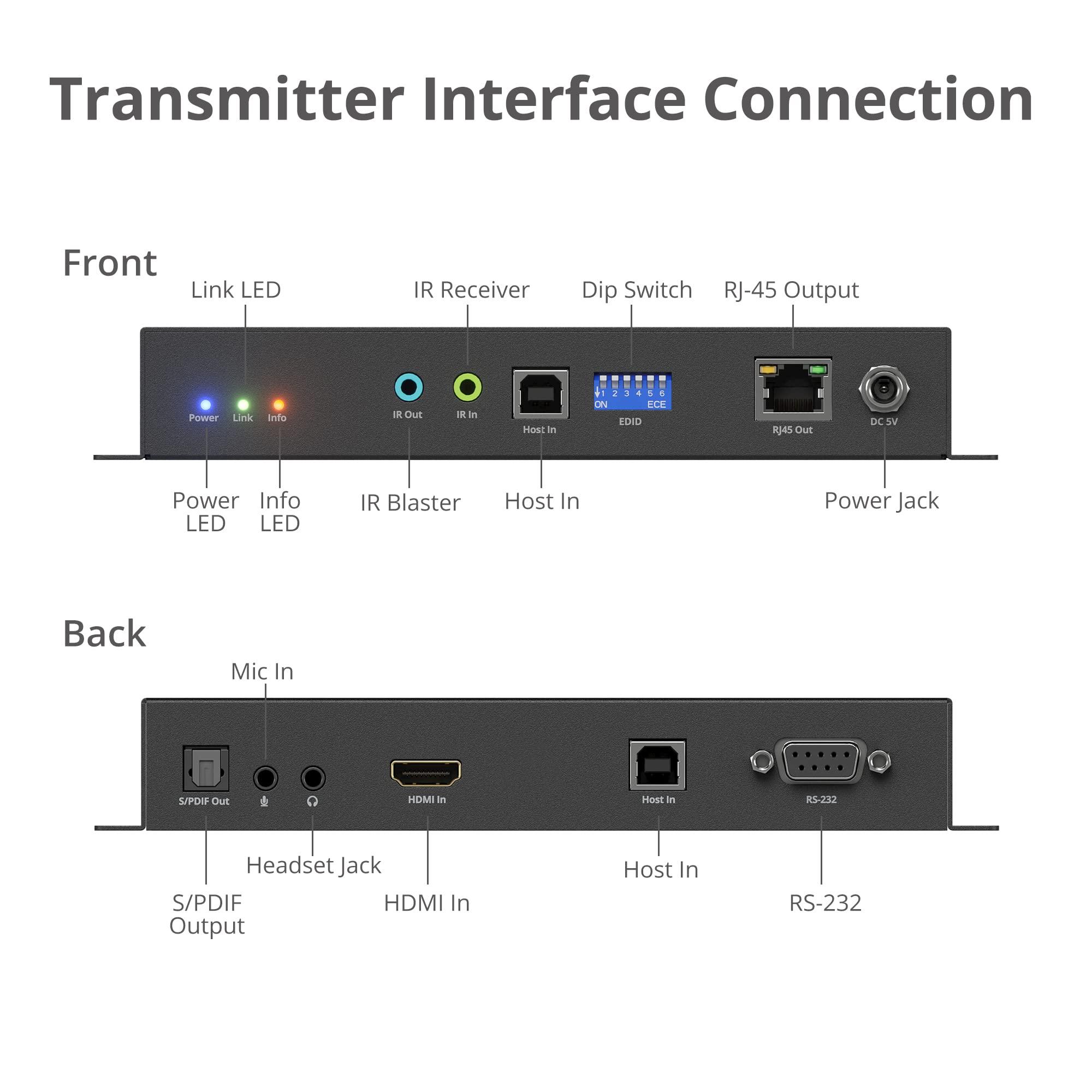 Transmitter Interface Connection

Front

Link LED

IR Receiver

Dip Switch

RJ-45 Output

Power Link Info

IR Out IR In

Host In

1 2 3 4 5 6
ON ECE

EDID

RJ45 Out

DC 5V

Power LED

Info LED

IR Blaster

Host In

Power Jack

Back

Mic In

S/PDIF Out

HDMI In

Host In

RS-232

Headset Jack

S/PDIF Output

HDMI In

Host In

RS-232