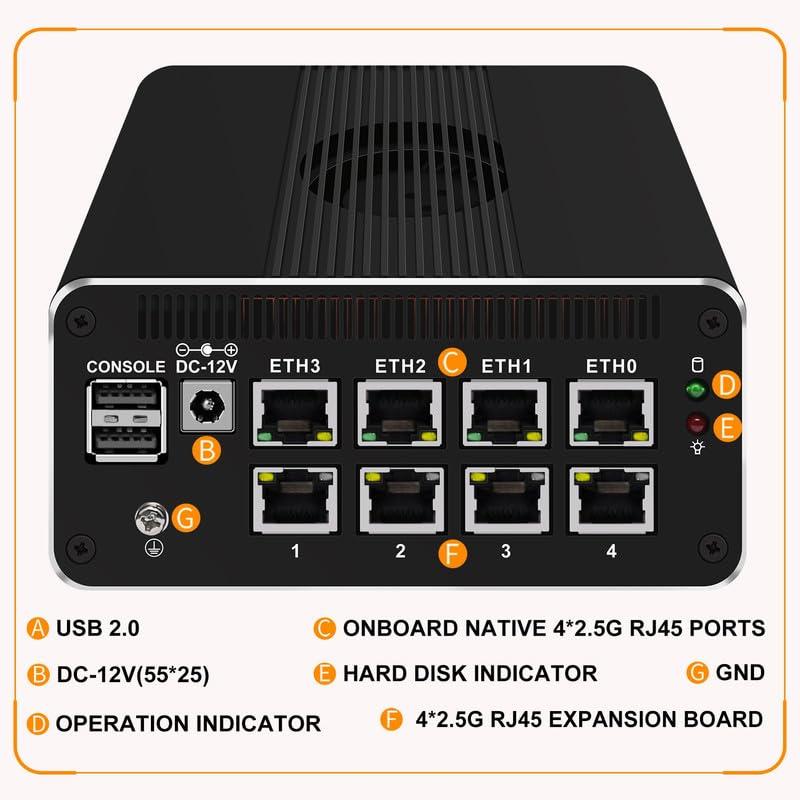 CONSOLE
DC-12V
ETH3
ETH2
C
ETH1
ETH0
D
E
B
G
1
2
F
3
4

A USB 2.0
C ONBOARD NATIVE 4*2.5G RJ45 PORTS
B DC-12V(55*25)
E HARD DISK INDICATOR
G GND
D OPERATION INDICATOR
F 4*2.5G RJ45 EXPANSION BOARD