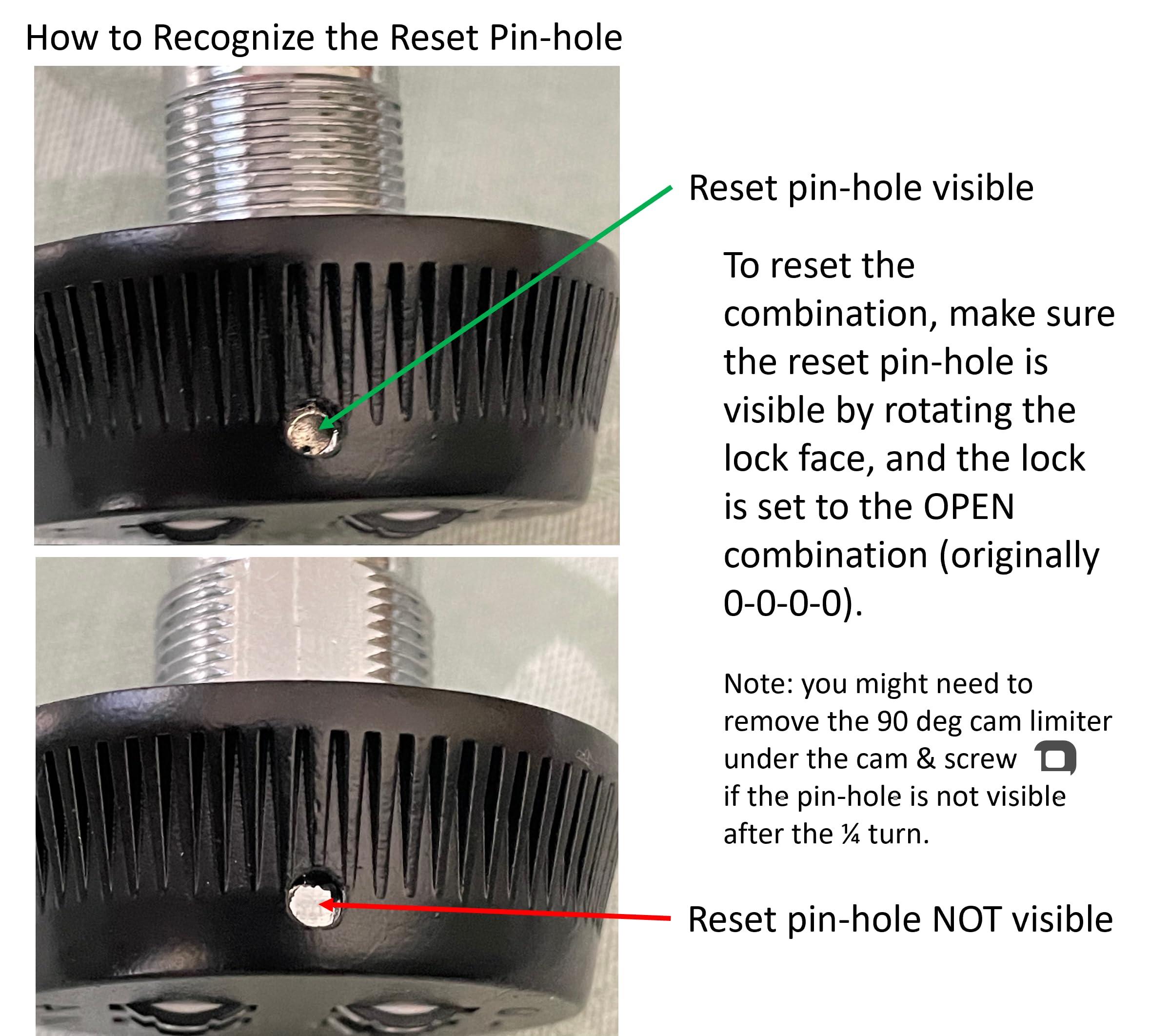 How to Recognize the Reset Pin-hole

Reset pin-hole visible

To reset the combination, make sure the reset pin-hole is visible by rotating the lock face, and the lock is set to the OPEN combination (originally 0-0-0-0).

Note: you might need to remove the 90 deg cam limiter under the cam & screw if the pin-hole is not visible after the ¼ turn.

Reset pin-hole NOT visible