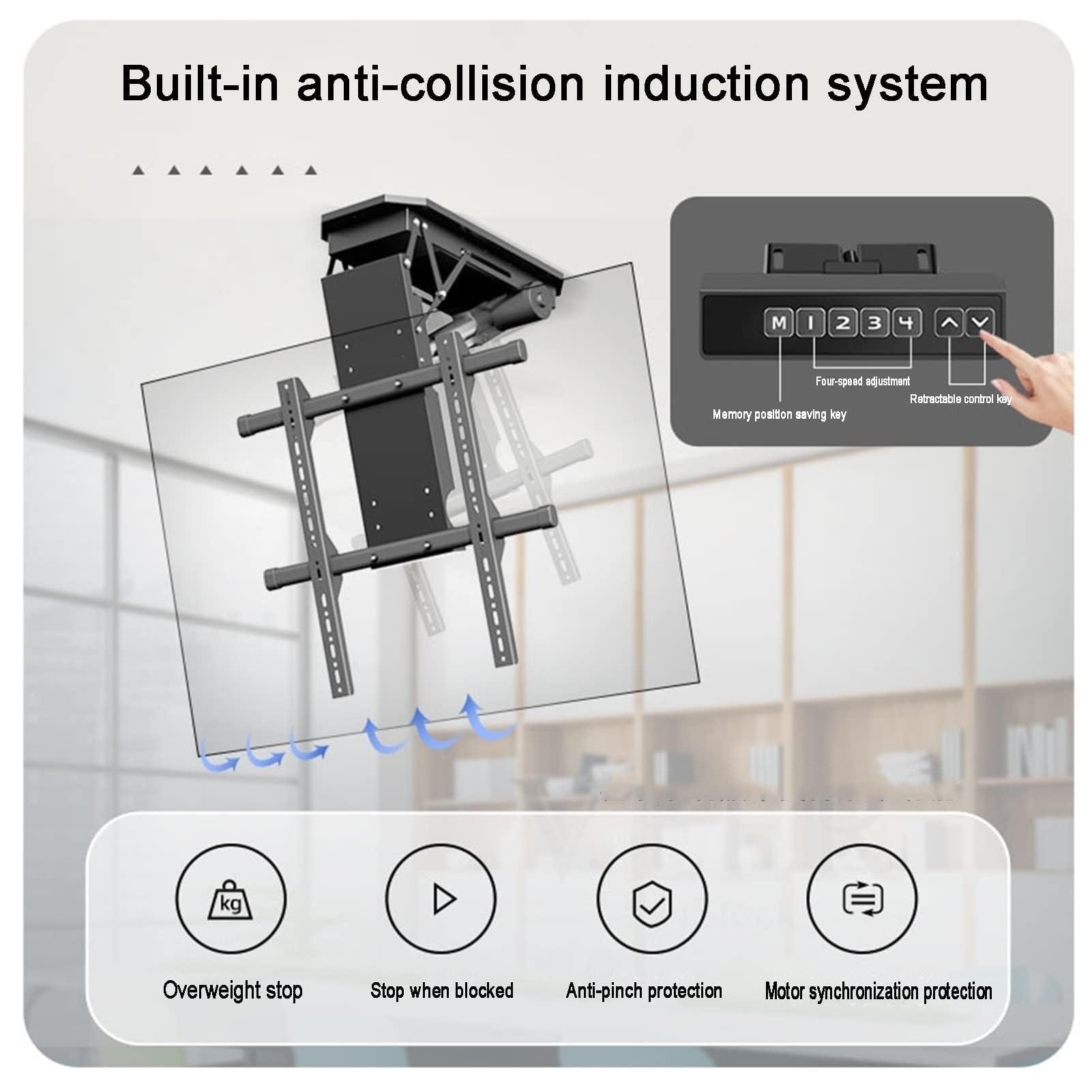 Built-in anti-collision induction system

M 1 2 3 4

Four-speed adjustment

Retractable control key

Memory position saving key

kg

Overweight stop

Stop when blocked

Anti-pinch protection

Motor synchronization protection