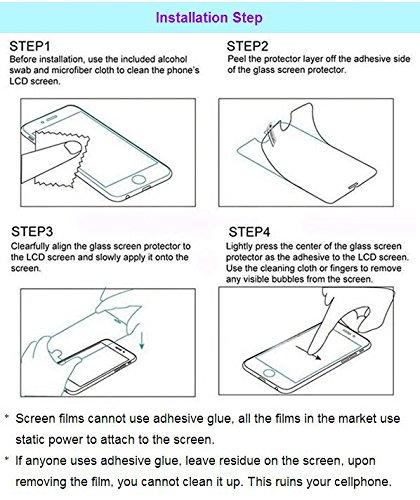 Installation Step

STEP1
Before installation, use the included alcohol swab and microfiber cloth to clean the phone's LCD screen.

STEP2
Peel the protector layer off the adhesive side of the glass screen protector.

STEP3
Clearfully align the glass screen protector to the LCD screen and slowly apply it onto the screen.

STEP4
Lightly press the center of the glass screen protector as the adhesive to the LCD screen. Use the cleaning cloth or fingers to remove any visible bubbles from the screen.

* Screen films cannot use adhesive glue, all the films in the market use static power to attach to the screen.

* If anyone uses adhesive glue, leave residue on the screen, upon removing the film, you cannot clean it up. This ruins your cellphone.