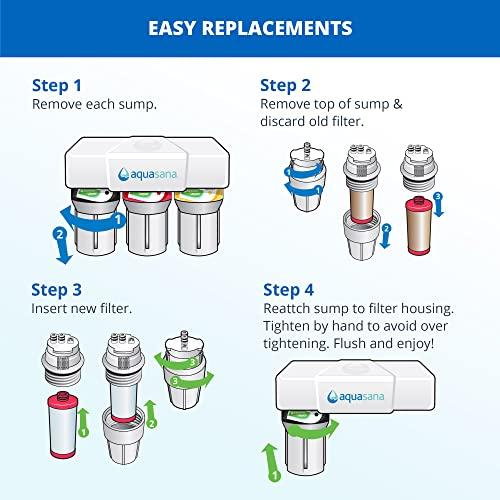 EASY REPLACEMENTS

Step 1
Remove each sump.

aquasana

1
2

Step 2
Remove top of sump & discard old filter.

1
1
2
3

Step 3
Insert new filter.

1
2
3
3

Step 4
Reattch sump to filter housing. Tighten by hand to avoid over tightening. Flush and enjoy!

aquasana

1