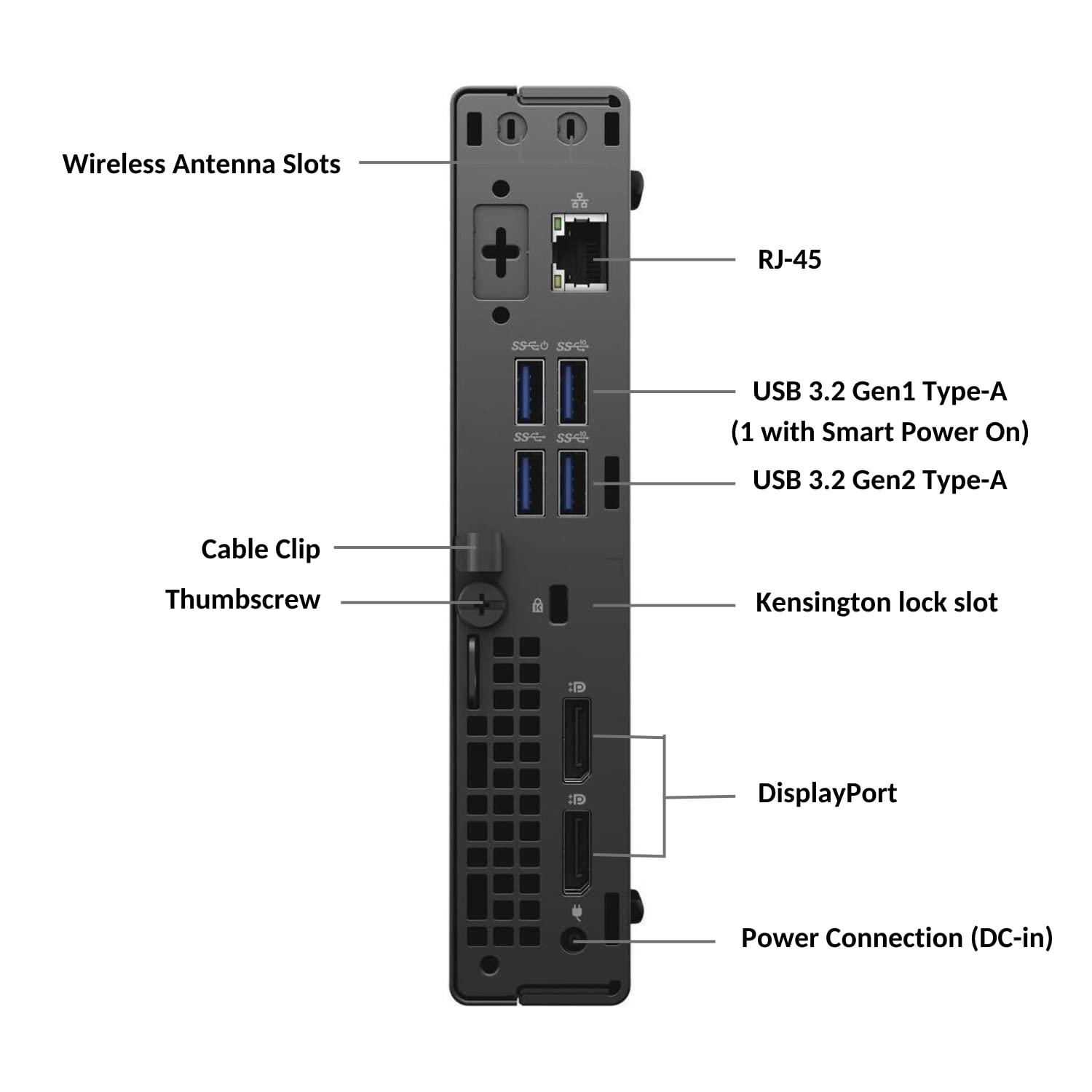 Wireless Antenna Slots

RJ-45

USB 3.2 Gen1 Type-A
(1 with Smart Power On)

USB 3.2 Gen2 Type-A

Cable Clip

Thumbscrew

Kensington lock slot

DisplayPort

Power Connection (DC-in)