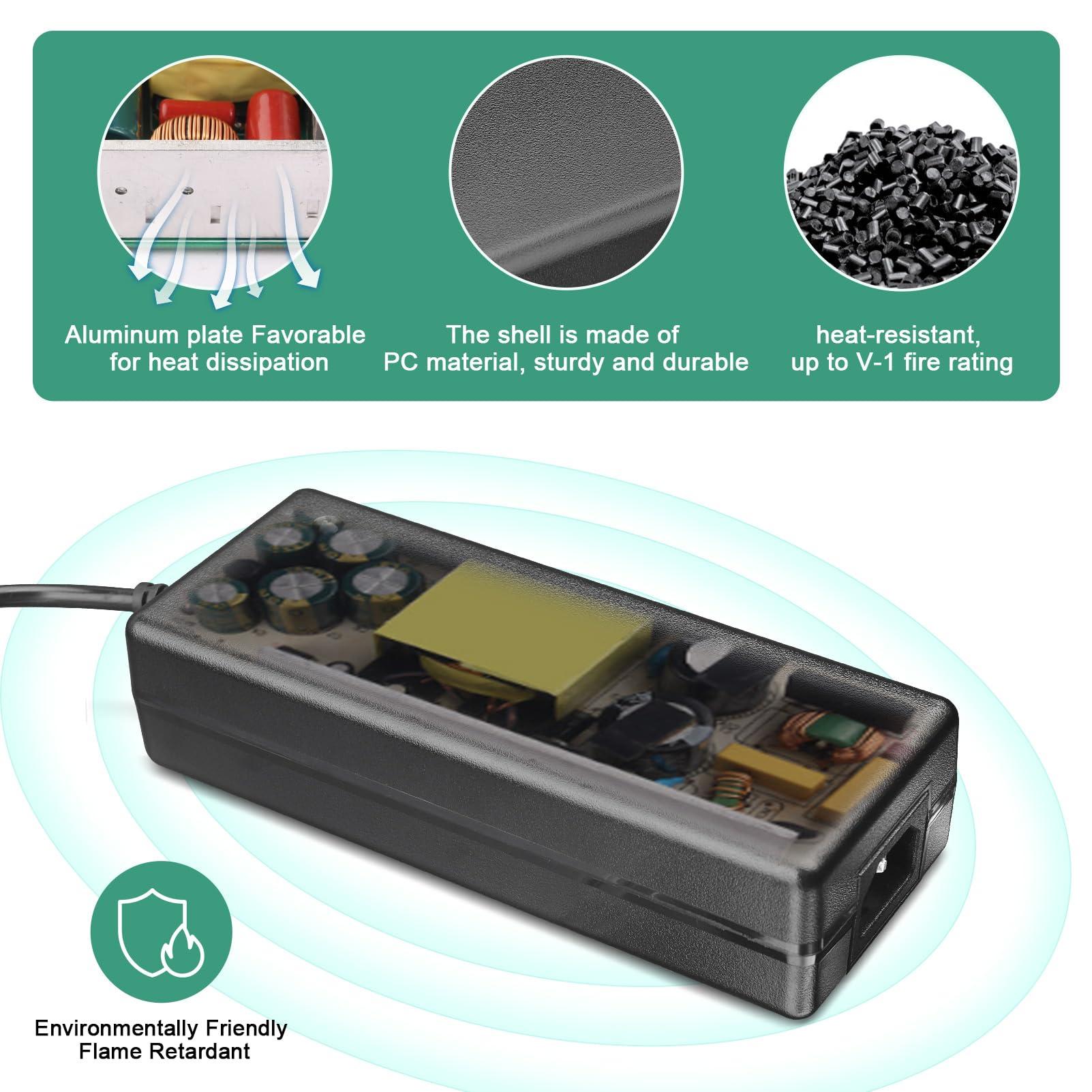 Aluminum plate Favorable for heat dissipation

The shell is made of PC material, sturdy and durable

heat-resistant, up to V-1 fire rating

Environmentally Friendly Flame Retardant