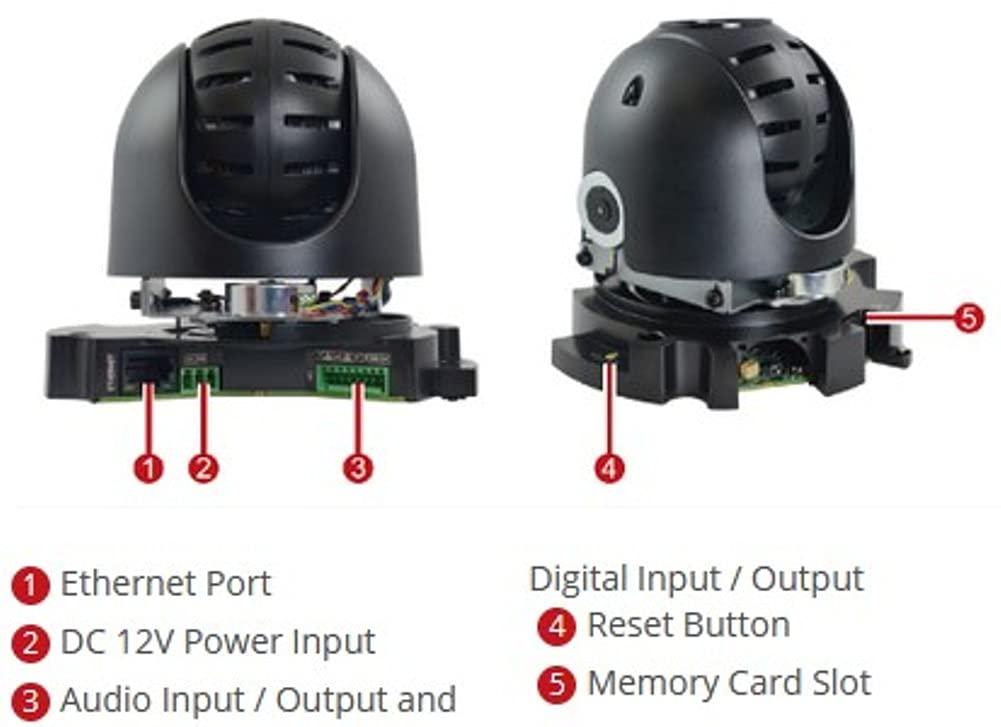 1
2
3
4
5

1 Ethernet Port
2 DC 12V Power Input
3 Audio Input / Output and Digital Input / Output
4 Reset Button
5 Memory Card Slot