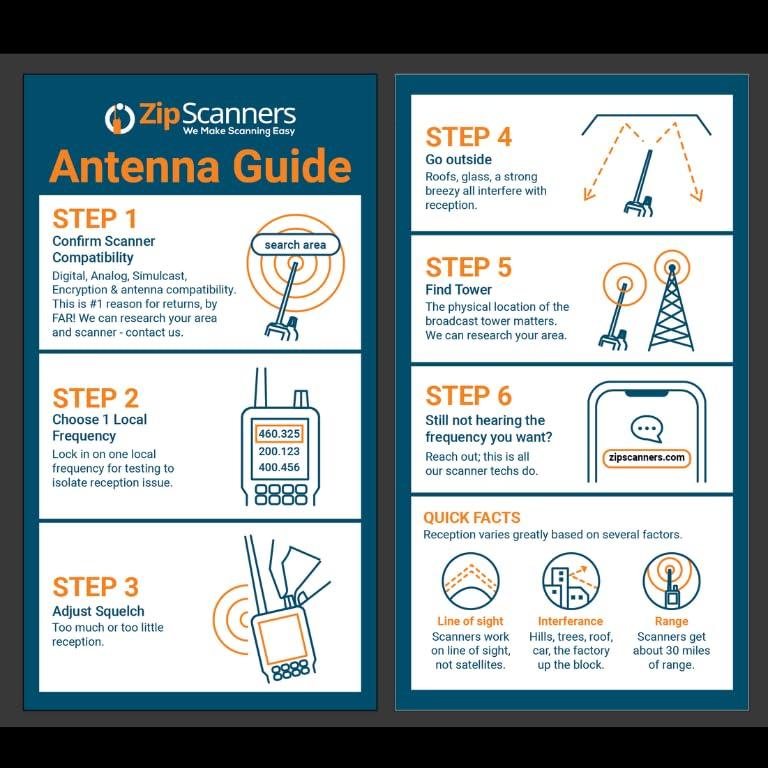 ZipScanners
We Make Scanning Easy

Antenna Guide

STEP 1
Confirm Scanner Compatibility
Digital, Analog, Simulcast, Encryption & antenna compatibility. This is #1 reason for returns, by FAR! We can research your area and scanner - contact us.

search area

STEP 2
Choose 1 Local Frequency
Lock in on one local frequency for testing to isolate reception issue.

460.325
200.123
400.456

STEP 3
Adjust Squelch
Too much or too little reception.

STEP 4
Go outside
Roofs, glass, a strong breezy all interfere with reception.

STEP 5
Find Tower
The physical location of the broadcast tower matters. We can research your area.

STEP 6
Still not hearing the frequency you want?
Reach out; this is all our scanner techs do.

zipscanners.com

QUICK FACTS
Reception varies greatly based on several factors.

Line of sight
Scanners work on line of sight, not satellites.

Interferance
Hills, trees, roof, car, the factory up the block.

Range
Scanners get about 30 miles of range.