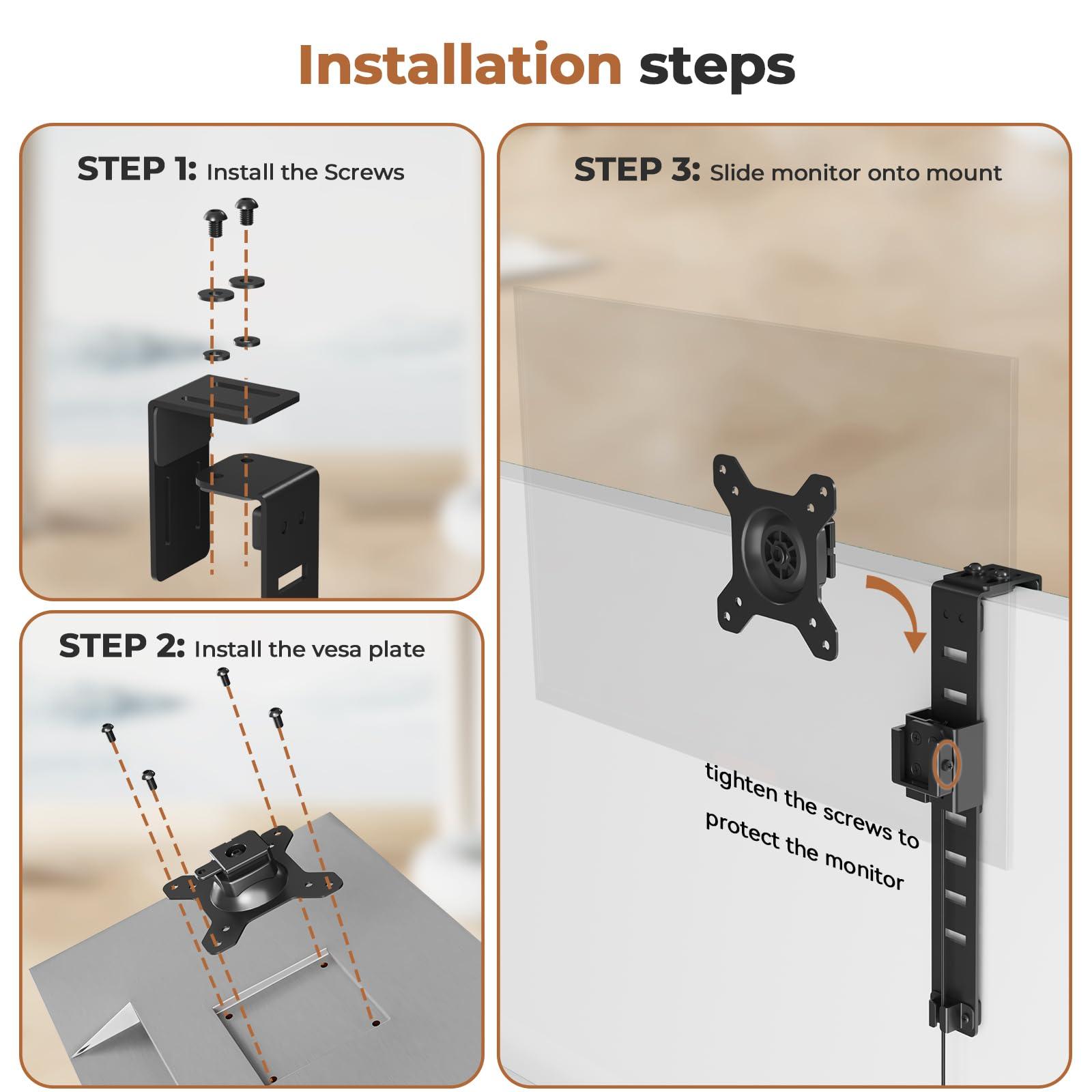 Installation steps

STEP 1: Install the Screws

STEP 2: Install the vesa plate

STEP 3: Slide monitor onto mount

tighten the screws to protect the monitor