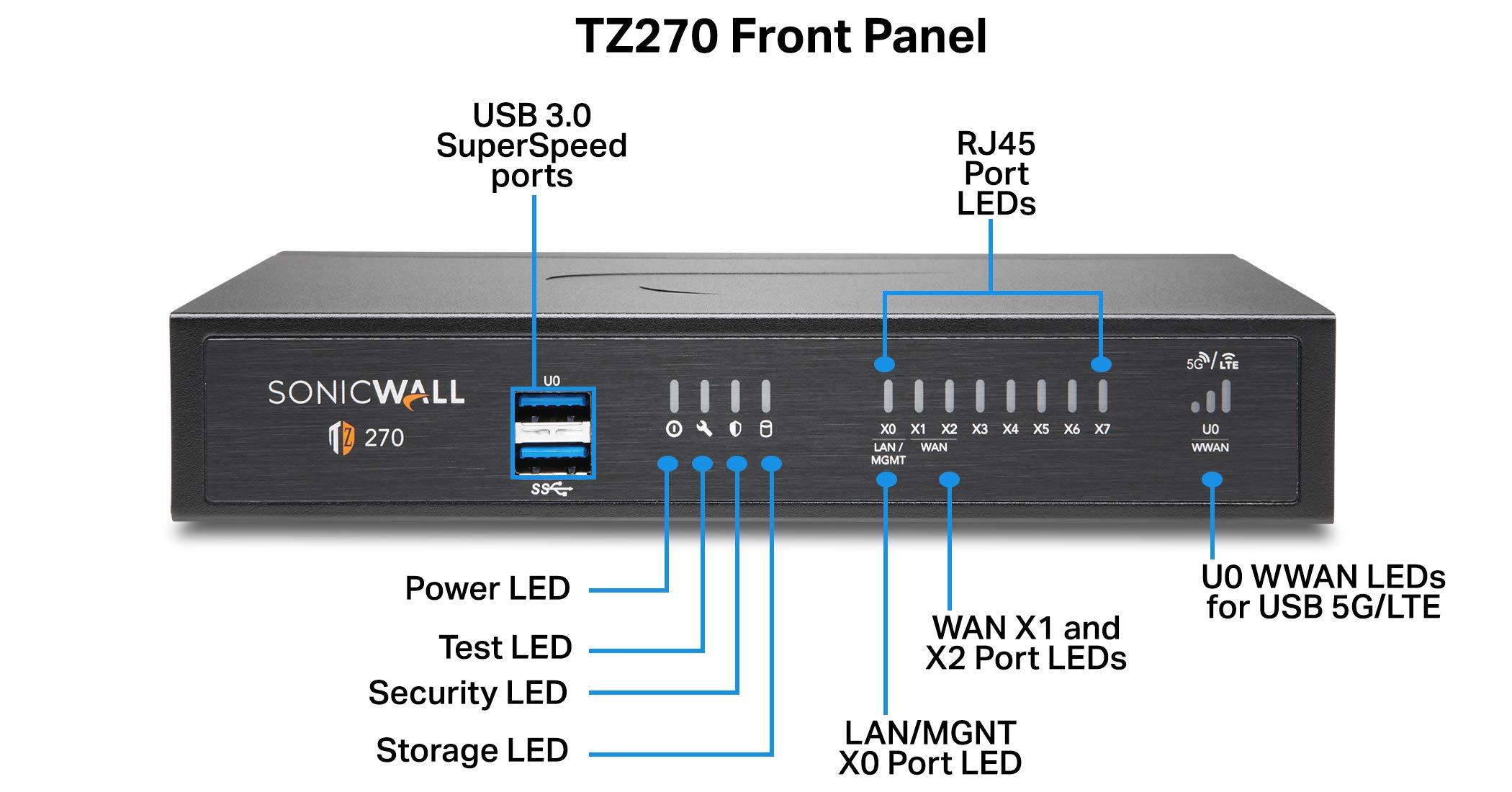 TZ270 Front Panel

USB 3.0 SuperSpeed ports

RJ45 Port LEDs

SONICWALL

TZ 270

U0

SS

X0 X1 X2 X3 X4 X5 X6 X7

LAN / MGMT

WAN

5G / LTE

U0

WWAN

Power LED

Test LED

Security LED

Storage LED

LAN/MGNT X0 Port LED

WAN X1 and X2 Port LEDs

U0 WWAN LEDs for USB 5G/LTE