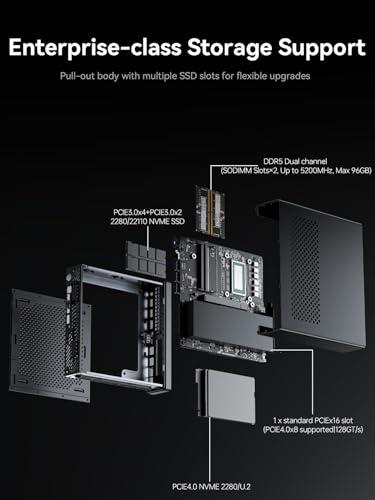 Enterprise-class Storage Support

Pull-out body with multiple SSD slots for flexible upgrades

DDR5 Dual channel
(SODIMM Slots×2, Up to 5200MHz, Max 96GB)

PCIE3.0x4+PCIE3.0x2
2280/22110 NVME SSD

1 x standard PCIEx16 slot
(PCIE4.0x8 supported|128GT/s)

PCIE4.0 NVME 2280/U.2