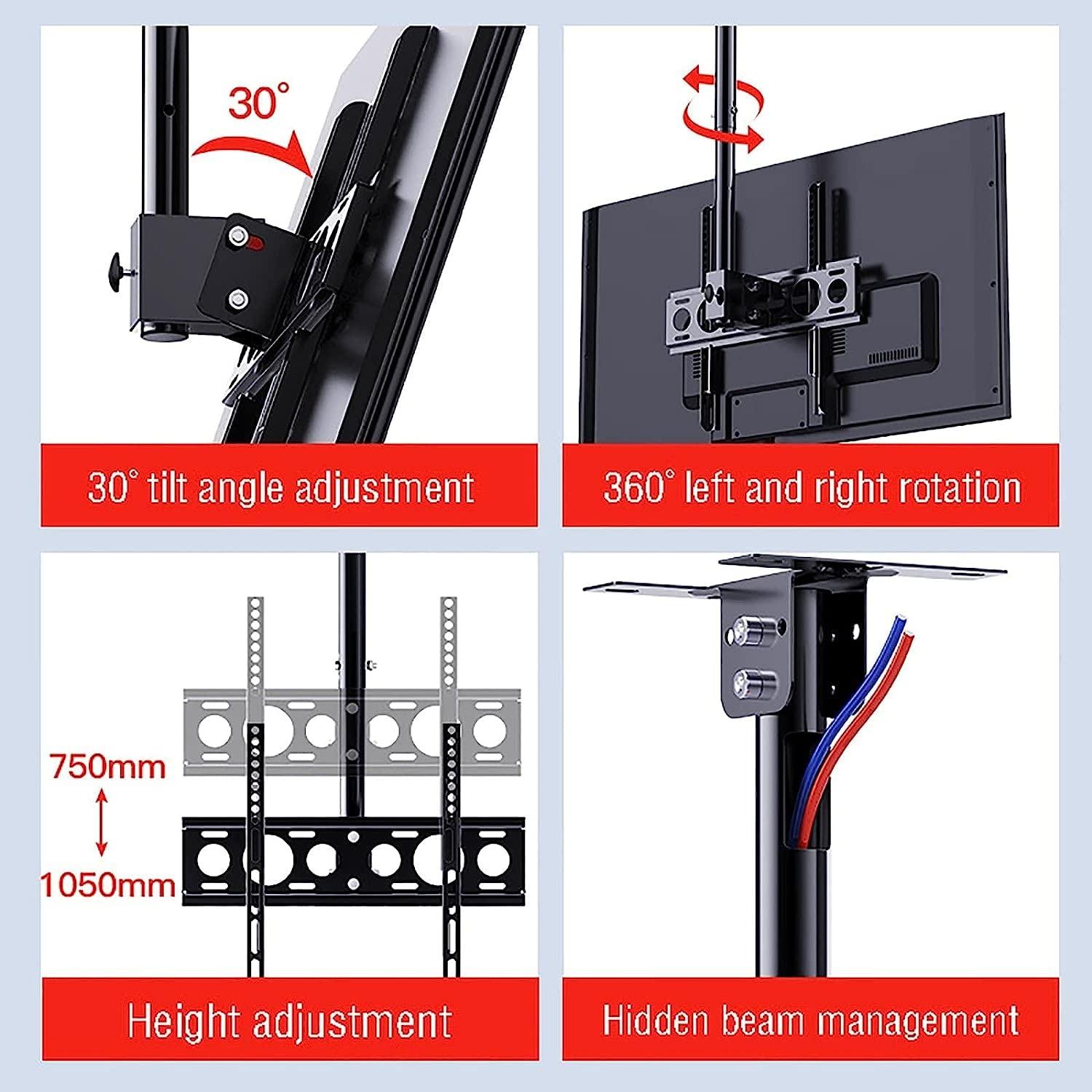 30°

30° tilt angle adjustment

360° left and right rotation

750mm

1050mm

Height adjustment

Hidden beam management