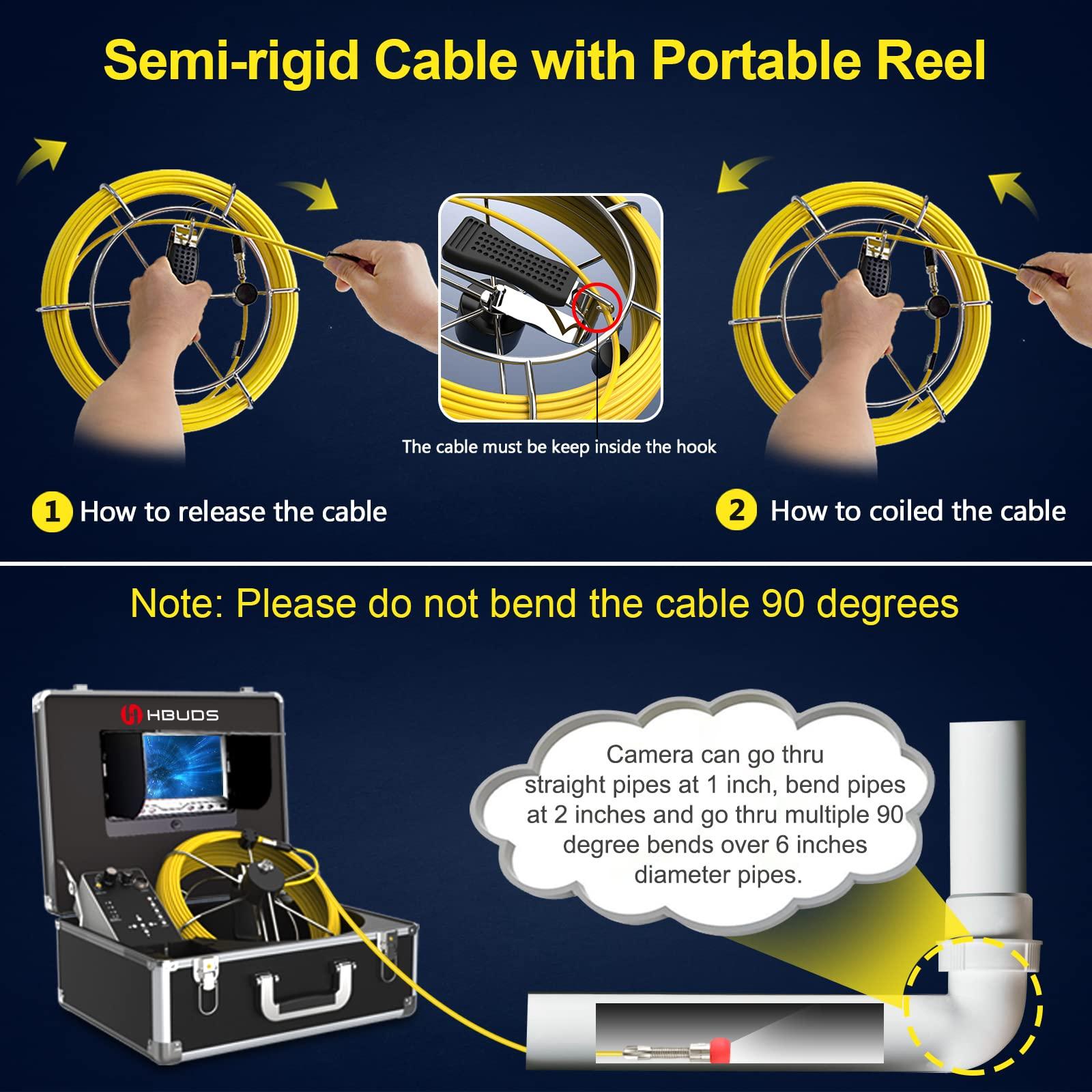 Semi-rigid Cable with Portable Reel

The cable must be keep inside the hook

1 How to release the cable

2 How to coiled the cable

Note: Please do not bend the cable 90 degrees

HBUDS

Camera can go thru straight pipes at 1 inch, bend pipes at 2 inches and go thru multiple 90 degree bends over 6 inches diameter pipes.