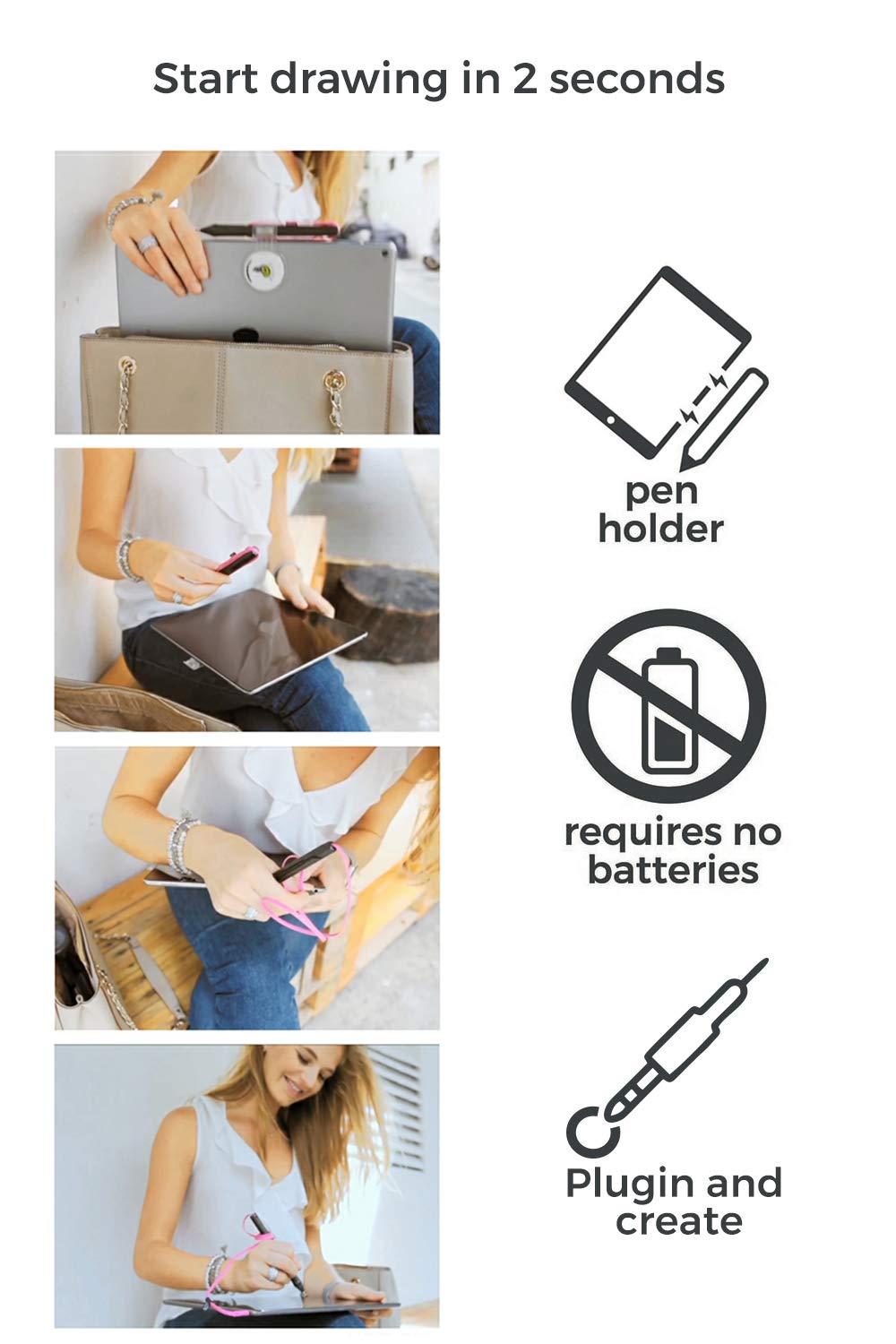 Start drawing in 2 seconds

pen holder

requires no batteries

Plugin and create