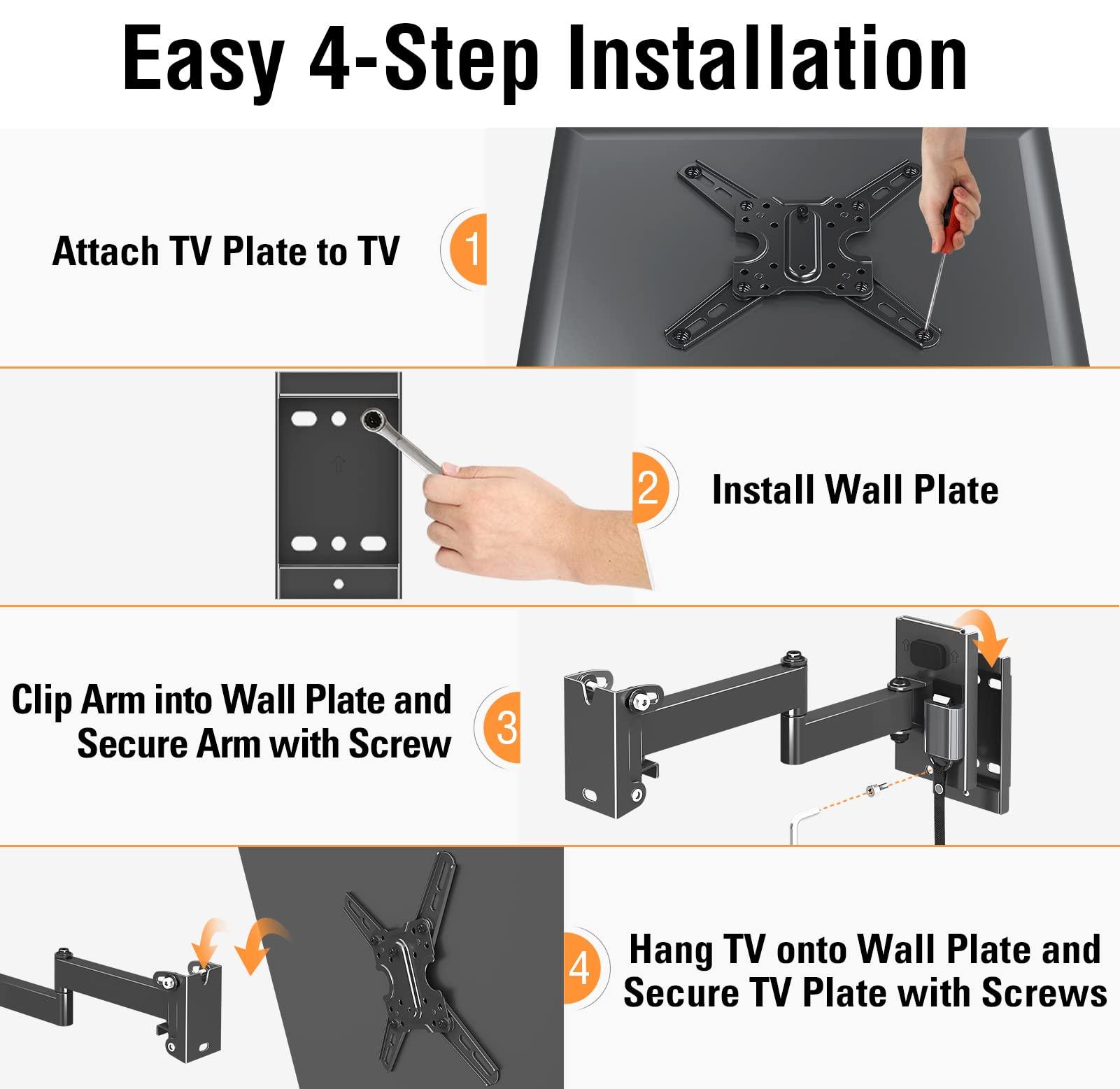 Easy 4-Step Installation

Attach TV Plate to TV

1

2

Install Wall Plate

Clip Arm into Wall Plate and Secure Arm with Screw

3

4

Hang TV onto Wall Plate and Secure TV Plate with Screws