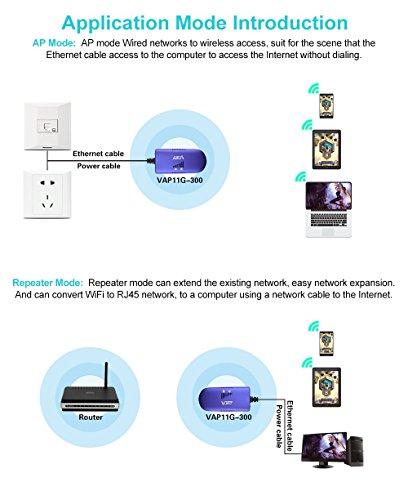 Application Mode Introduction

AP Mode: AP mode Wired networks to wireless access, suit for the scene that the Ethernet cable access to the computer to access the Internet without dialing.

Ethernet cable
Power cable
VAP11G-300

Repeater Mode: Repeater mode can extend the existing network, easy network expansion. And can convert WiFi to RJ45 network, to a computer using a network cable to the Internet.

Router
VAP11G-300
Ethernet cable
Power cable