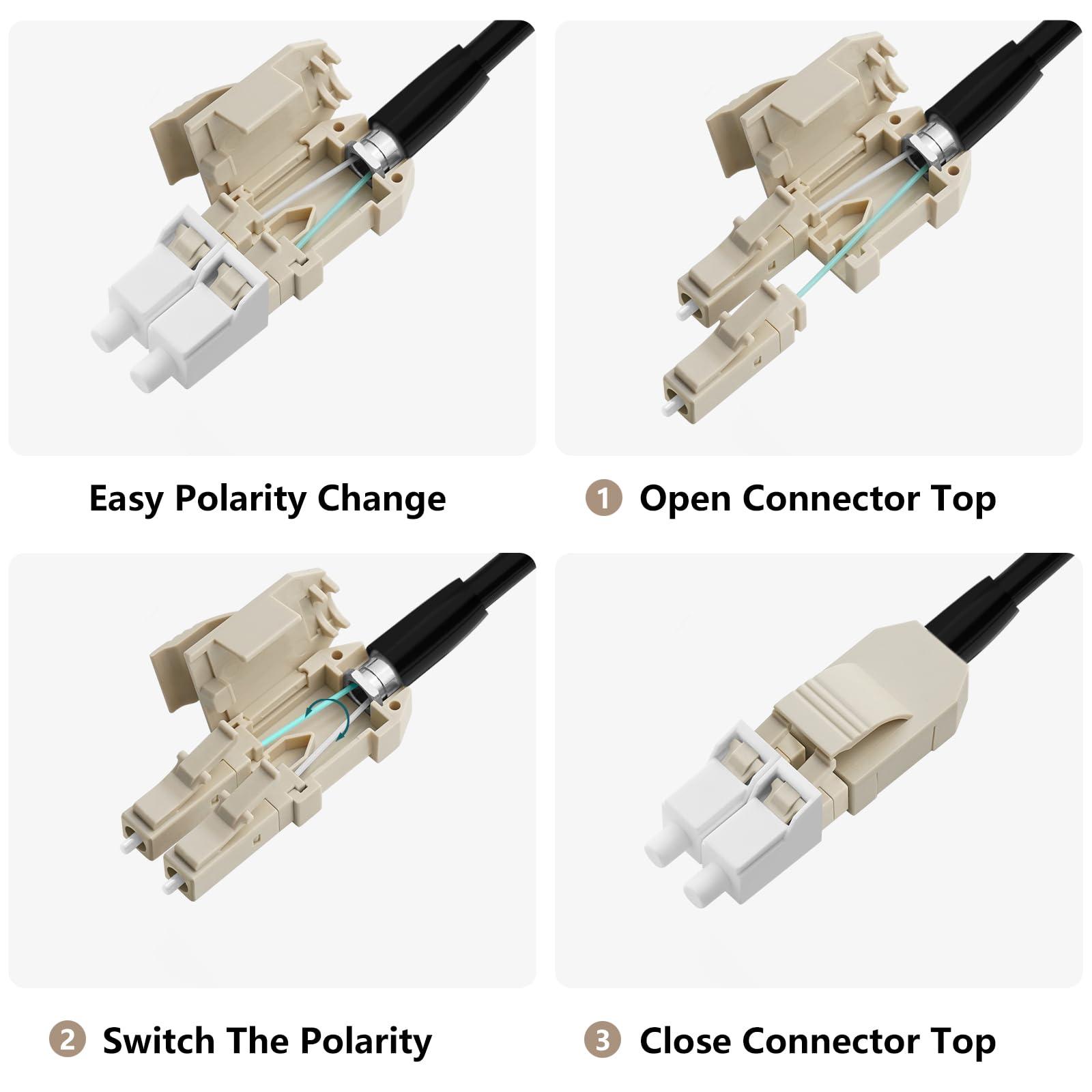 Easy Polarity Change

1 Open Connector Top

2 Switch The Polarity

3 Close Connector Top