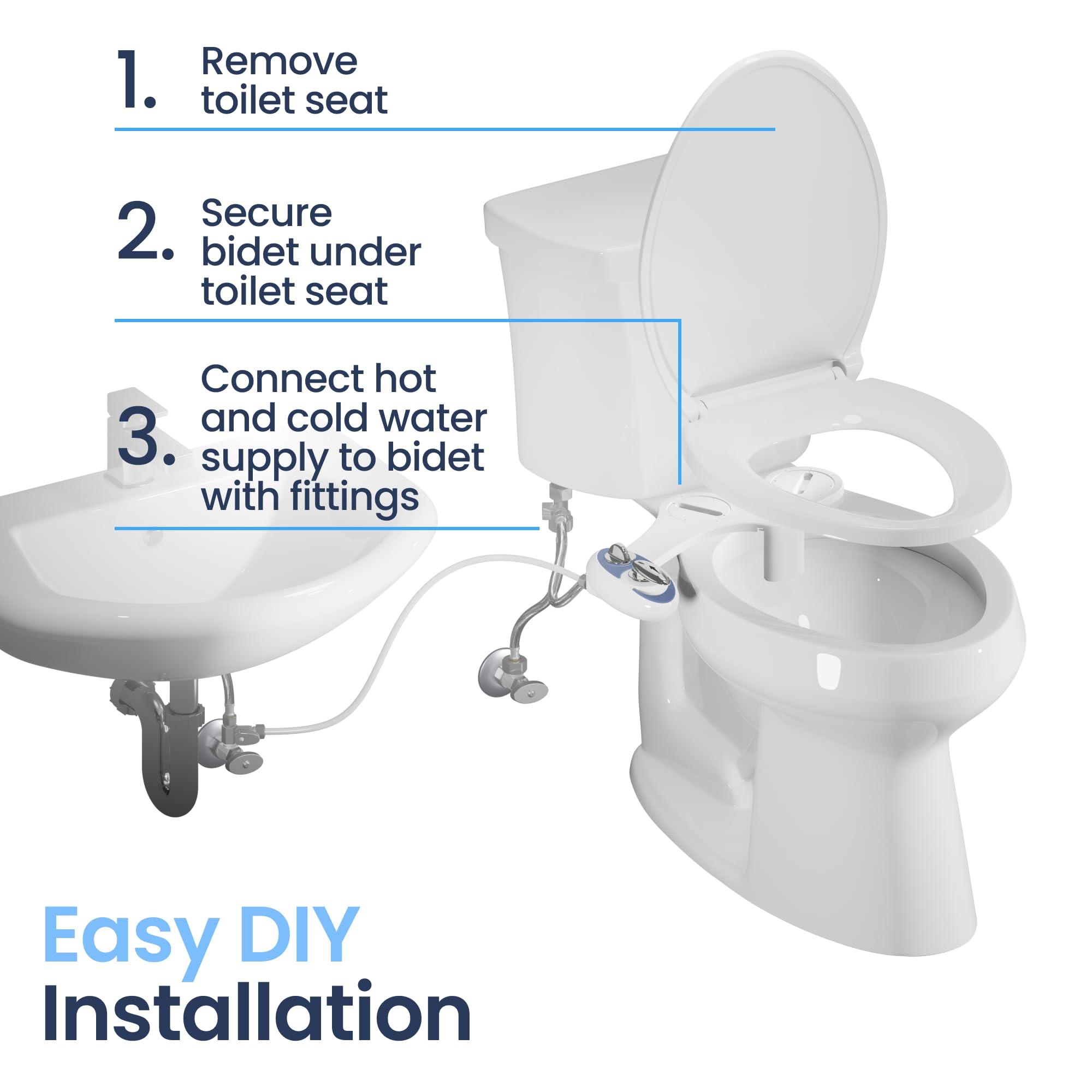 1. Remove toilet seat

2. Secure bidet under toilet seat

3. Connect hot and cold water supply to bidet with fittings

Easy DIY Installation