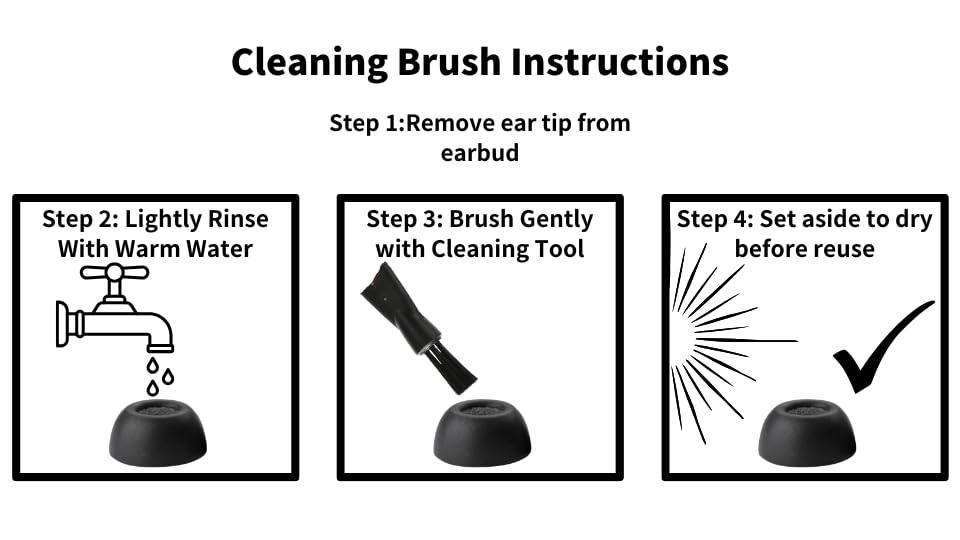 Cleaning Brush Instructions

Step 1:Remove ear tip from earbud

Step 2: Lightly Rinse With Warm Water

Step 3: Brush Gently with Cleaning Tool

Step 4: Set aside to dry before reuse