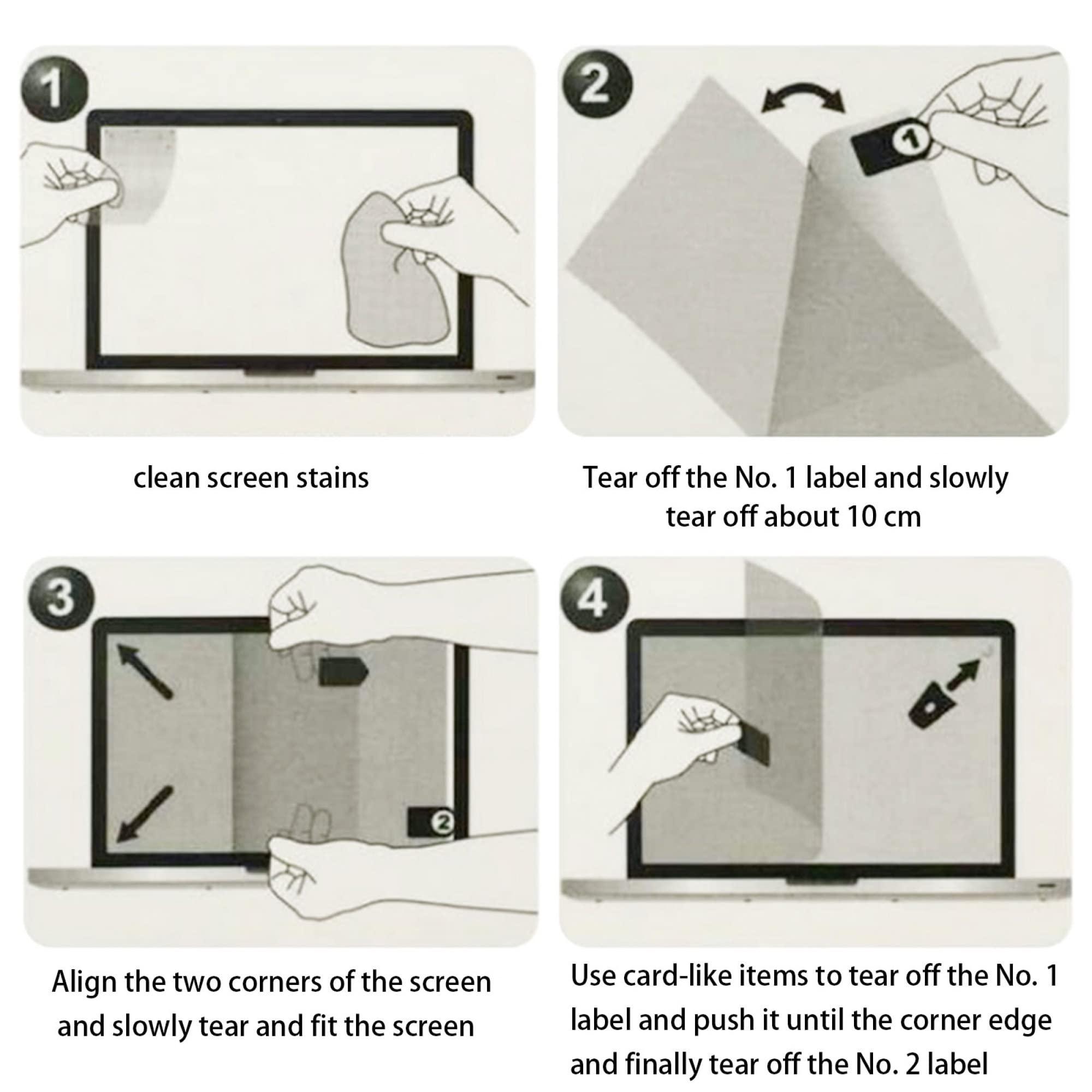 1

clean screen stains

2

1

Tear off the No. 1 label and slowly tear off about 10 cm

3

2

Align the two corners of the screen and slowly tear and fit the screen

4

Use card-like items to tear off the No. 1 label and push it until the corner edge and finally tear off the No. 2 label